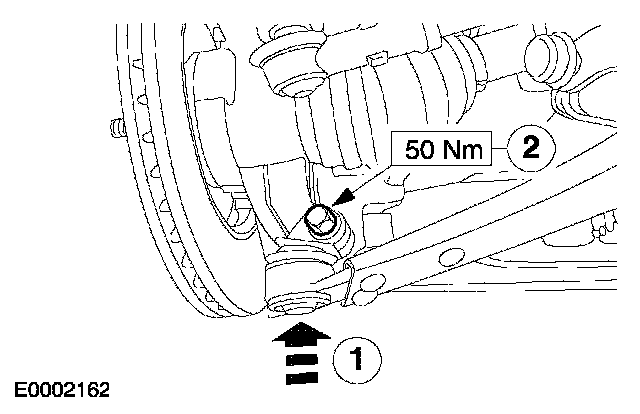 50 Nm
2
1
E0002162