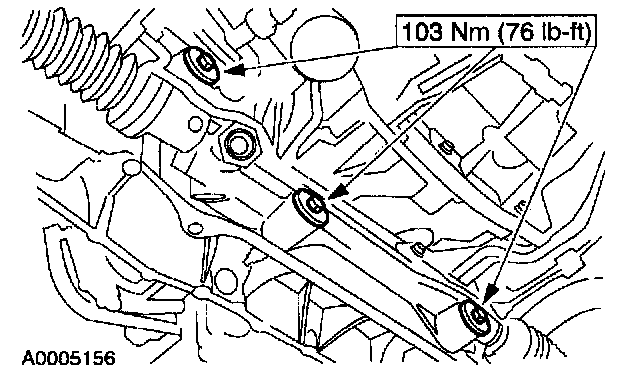 103 Nm (76 lb-ft)

A0005156