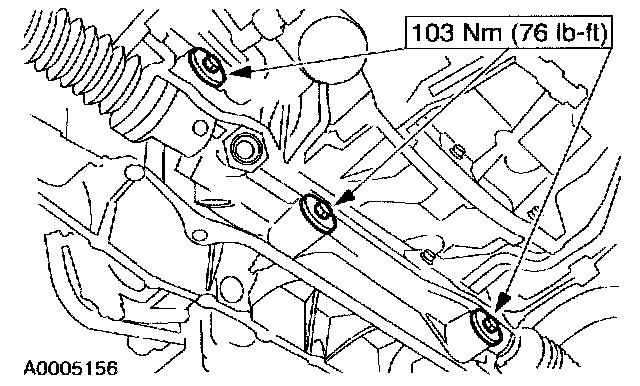 103 Nm (76 lb-ft)

A0005156