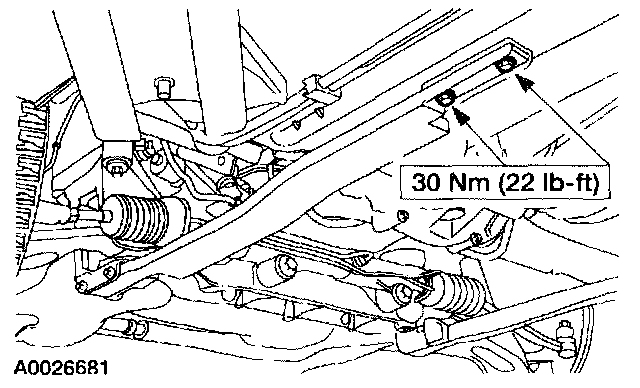 30 Nm (22 lb-ft)

A0026681