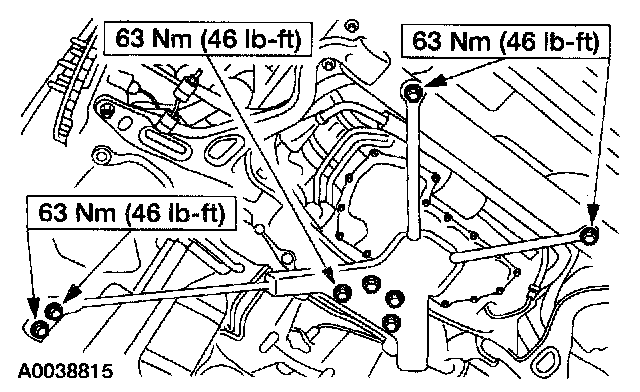 63 Nm (46 lb-ft)

63 Nm (46 lb-ft)

63 Nm (46 lb-ft)

A0038815