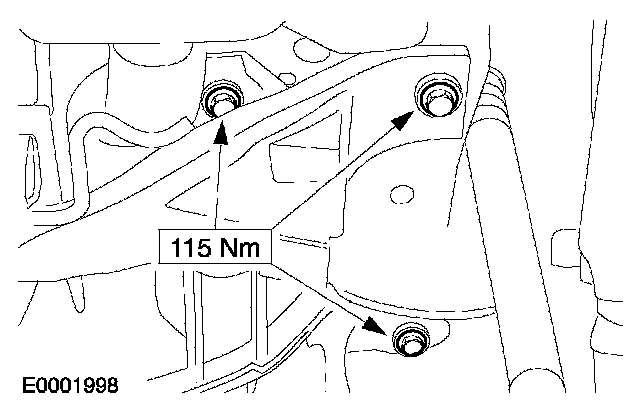 115 Nm

E0001998