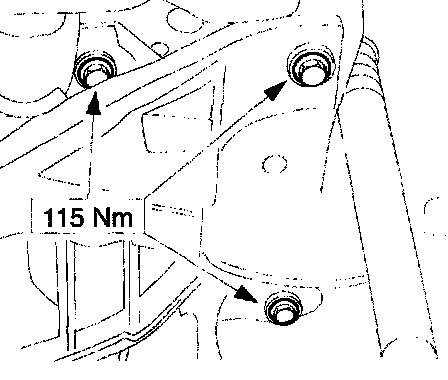 115 Nm