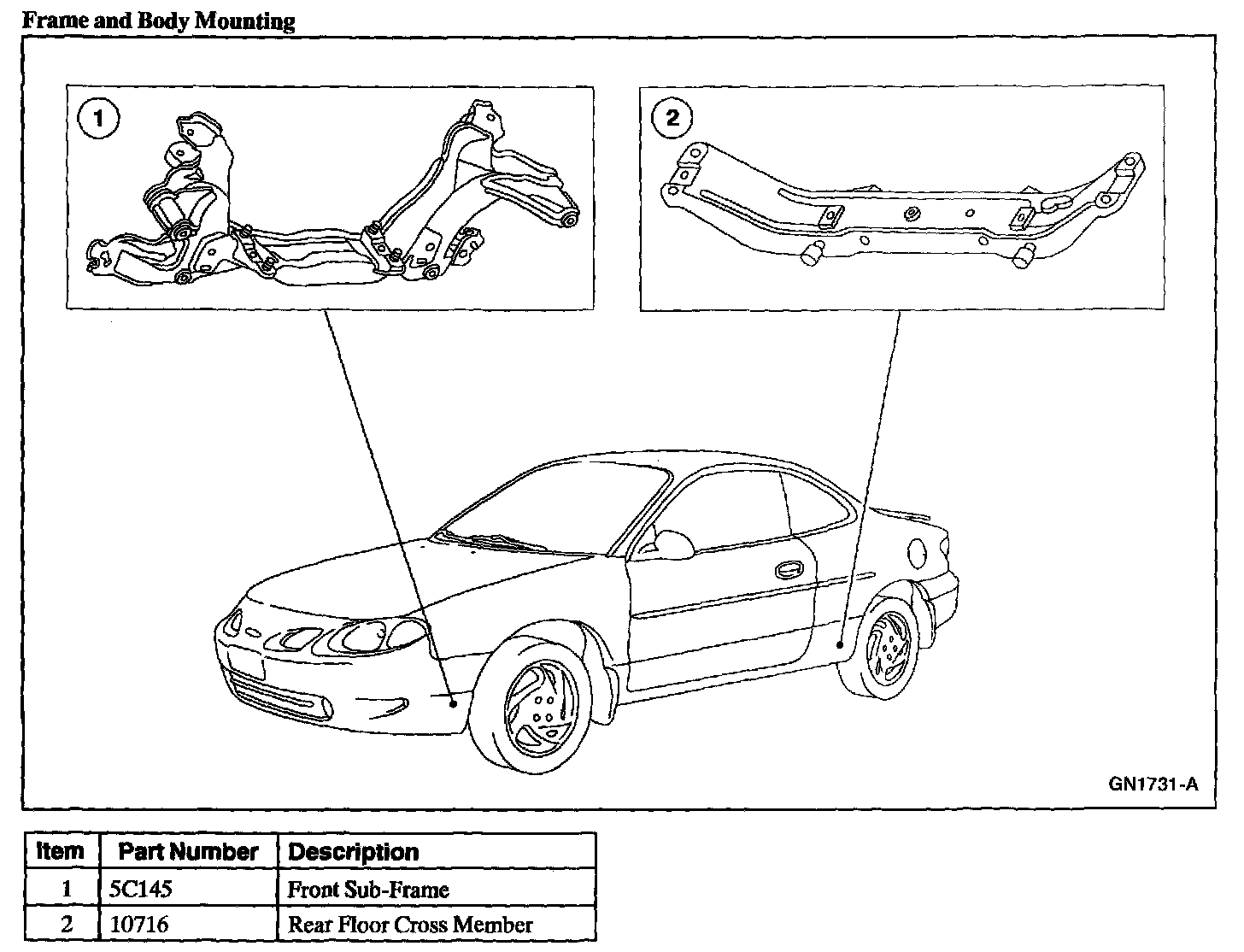 Frame and Body Mounting

1

2

GN1731-A

| Item | Part Number | Description |
|---|---|---|
| 1 | 5C145 | Front Sub-Frame |
| 2 | 10716 | Rear Floor Cross Member |