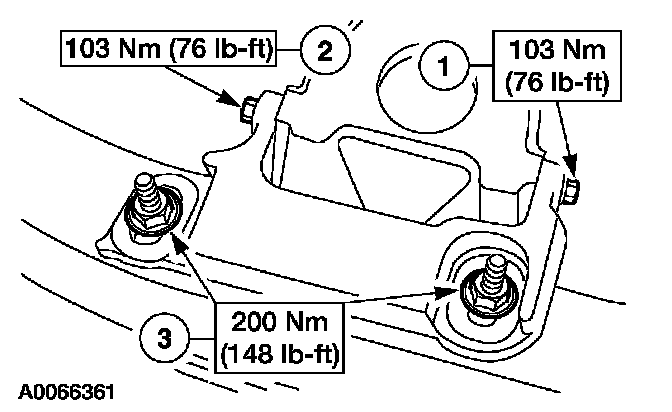 103 Nm (76 lb-ft)
2
1
103 Nm
(76 lb-ft)
3
200 Nm
(148 lb-ft)
A0066361