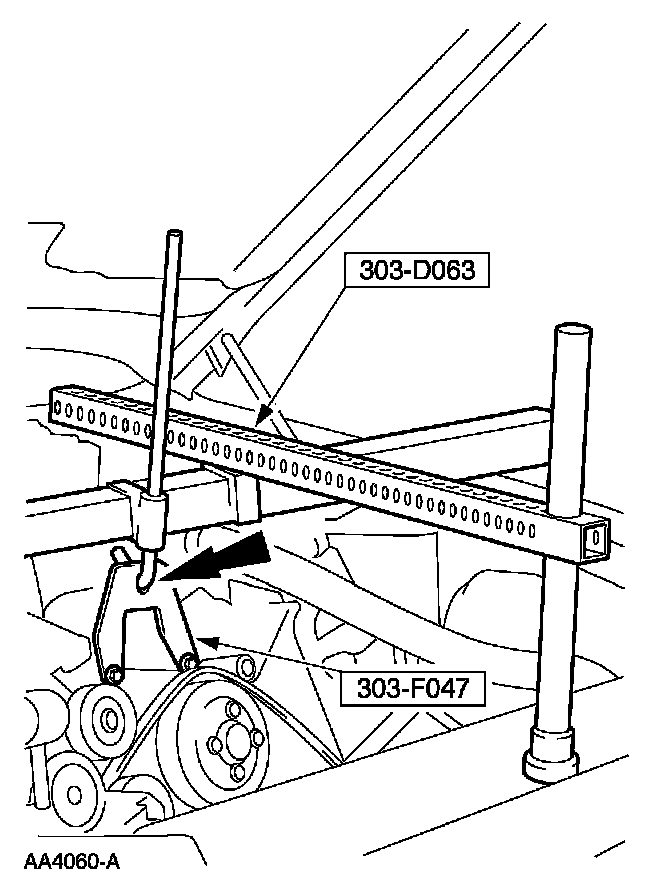 303-D063

303-F047

AA4060-A