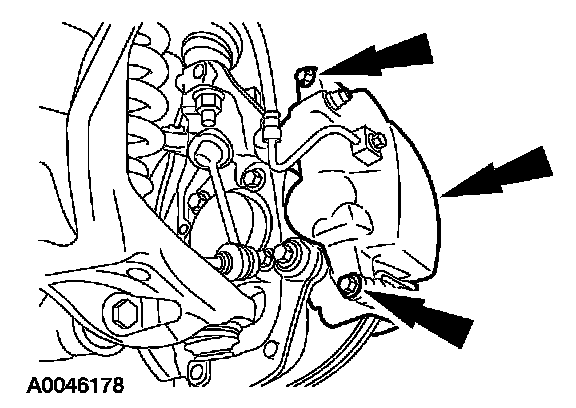 A0046178