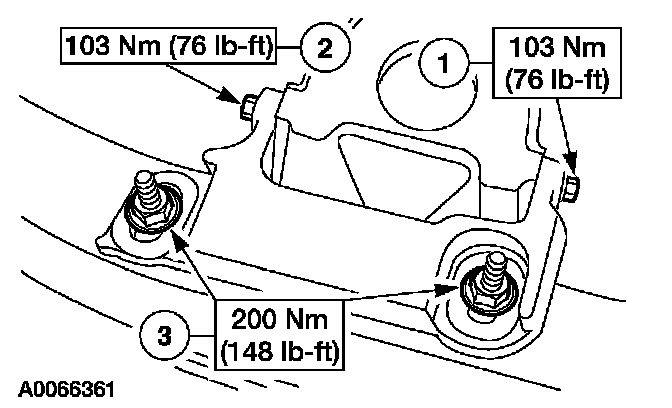 103 Nm (76 lb-ft)

2

1

103 Nm (76 lb-ft)

3

200 Nm (148 lb-ft)

A0066361