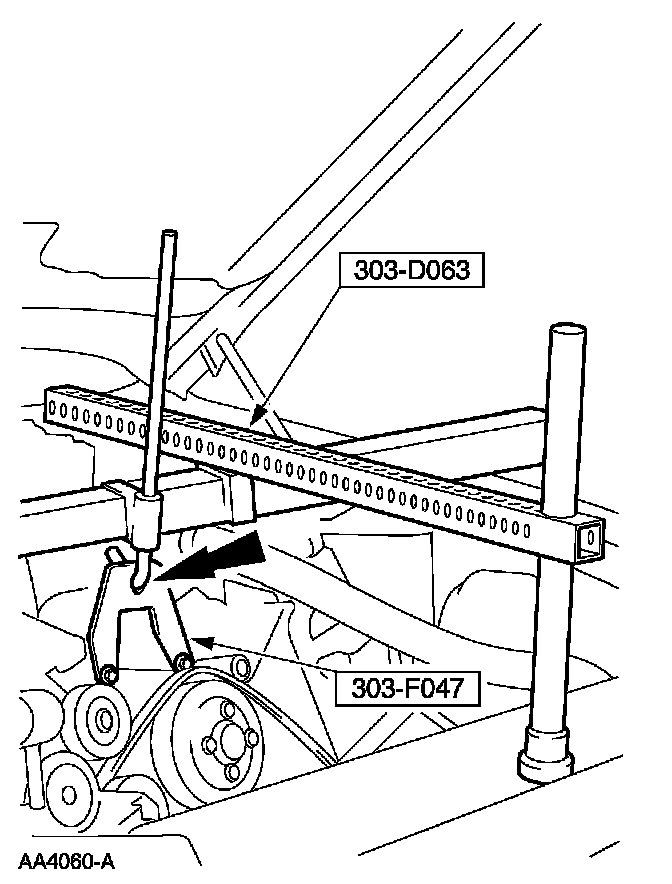 303-D063

303-F047

AA4060-A