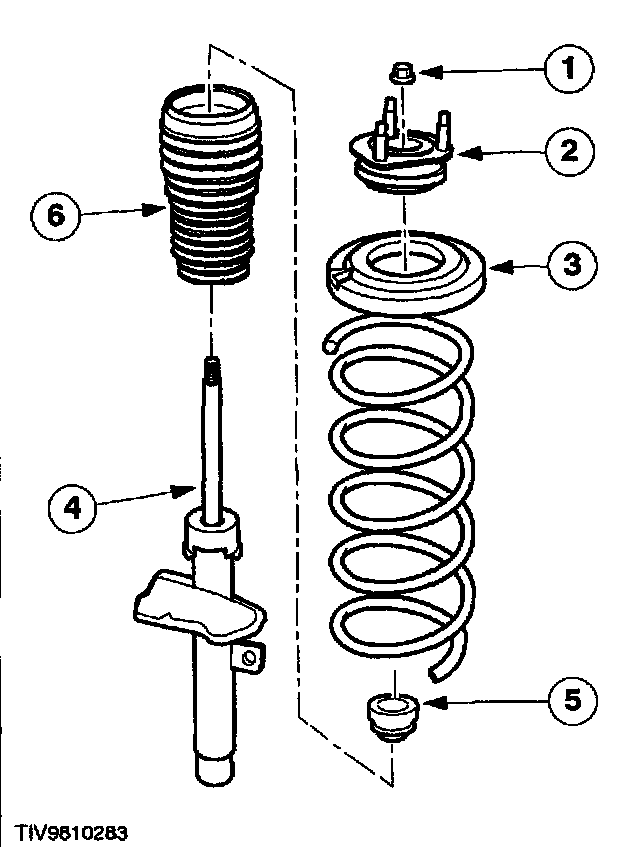 1
2
6
3
4
5
TIV9810283