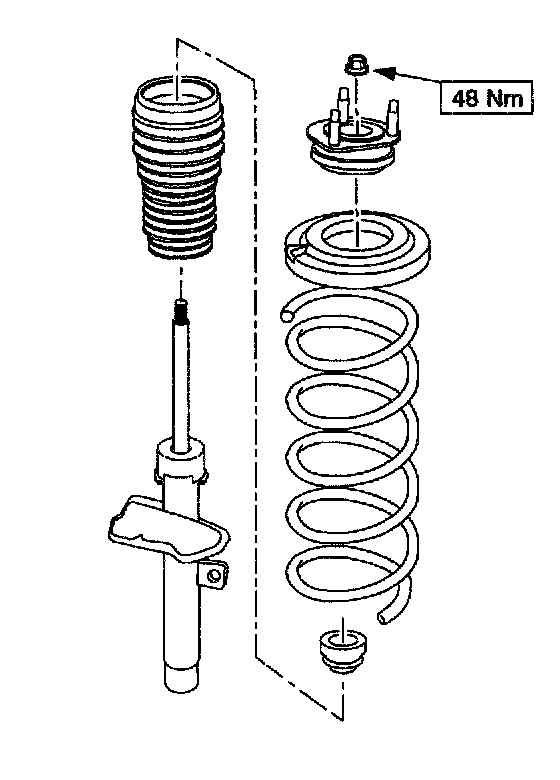 48 Nm