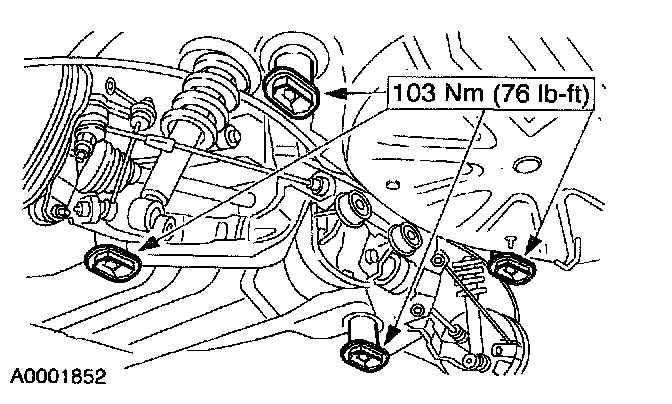 103 Nm (76 lb-ft)

A0001852