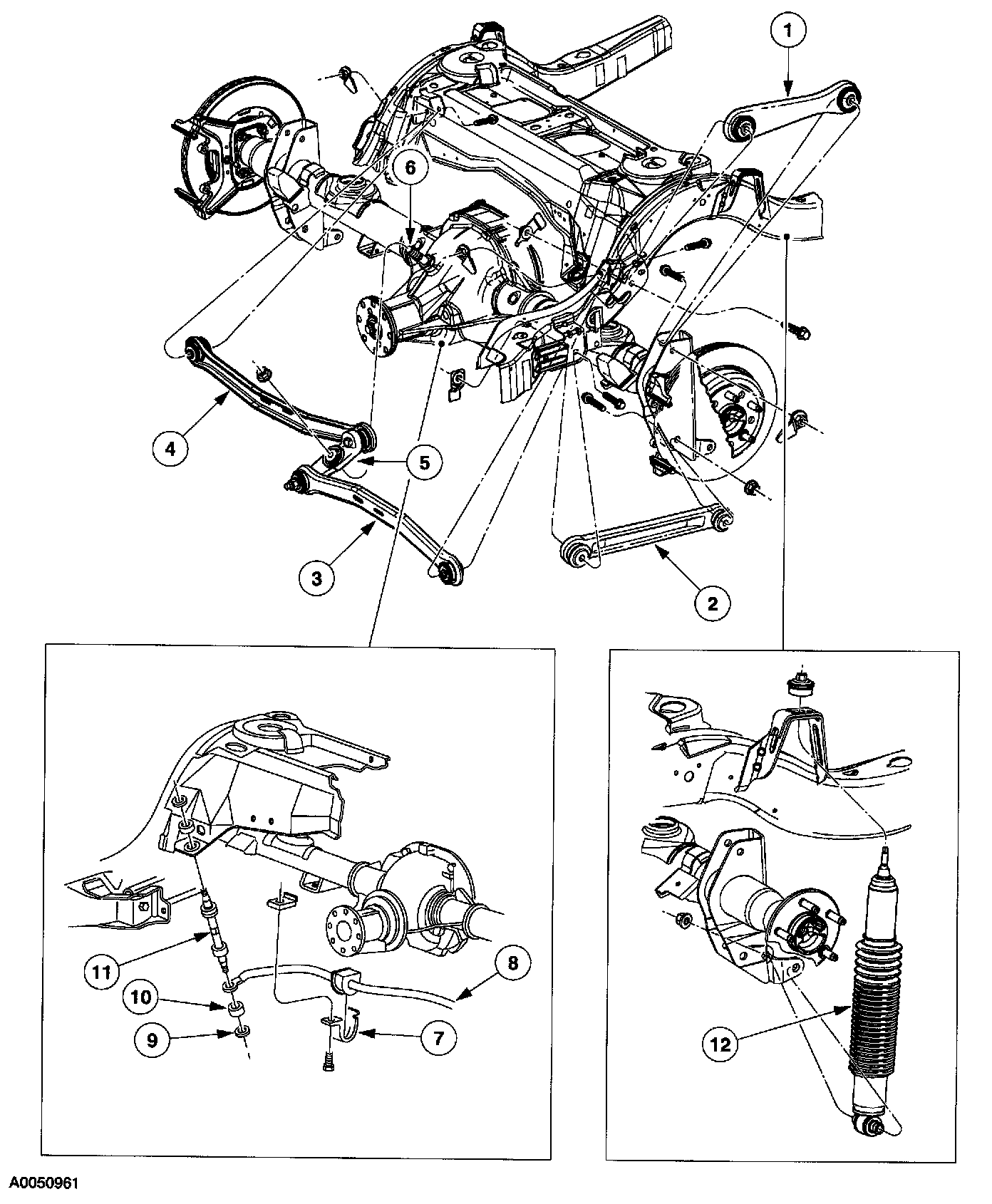 1
6
4
5
3
2
11
10
9
8
7
12
A0050961