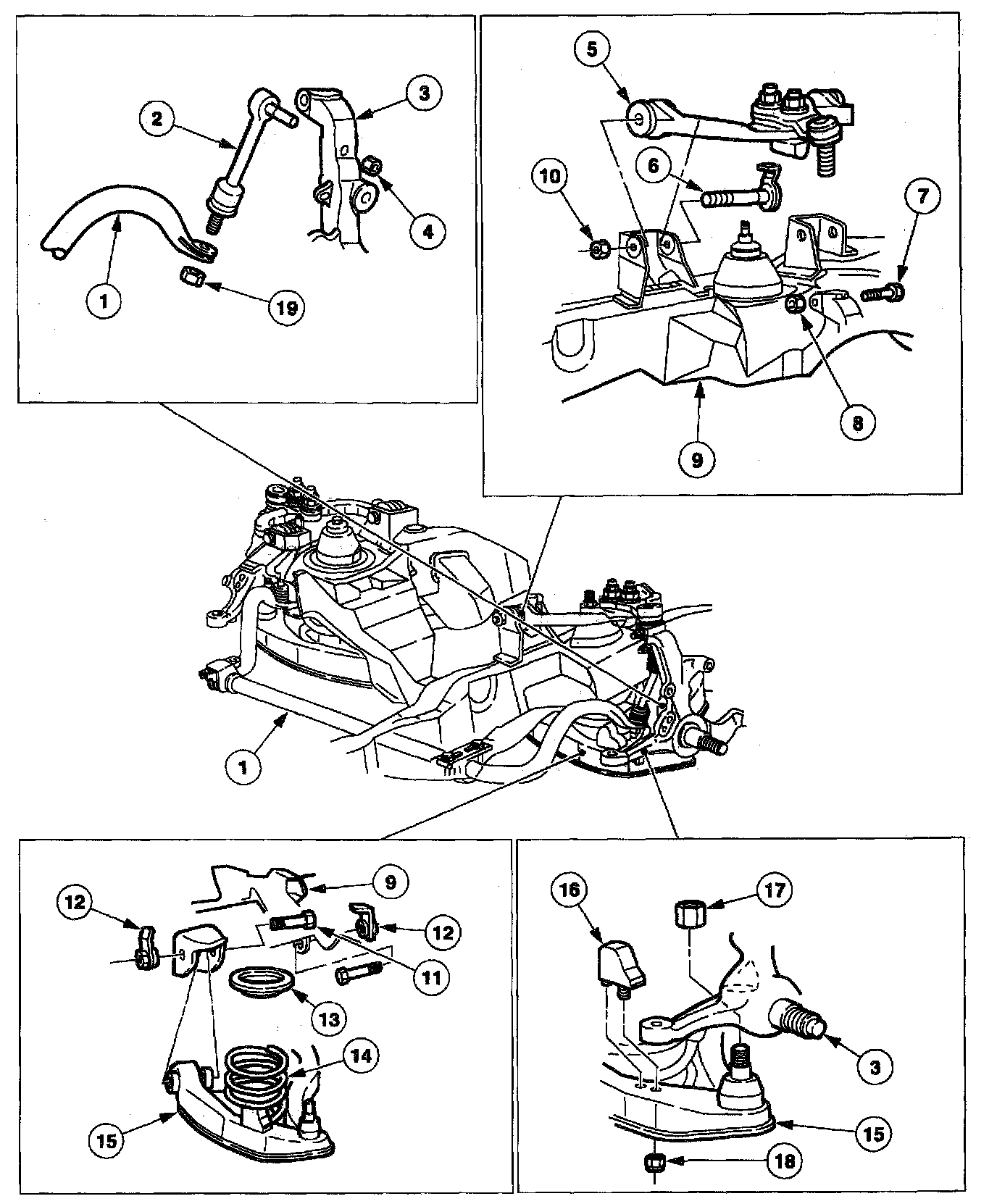 2
3
4
1
19
5
10
6
7
8
9
1
12
9
12
11
13
14
15
16
17
3
15
18