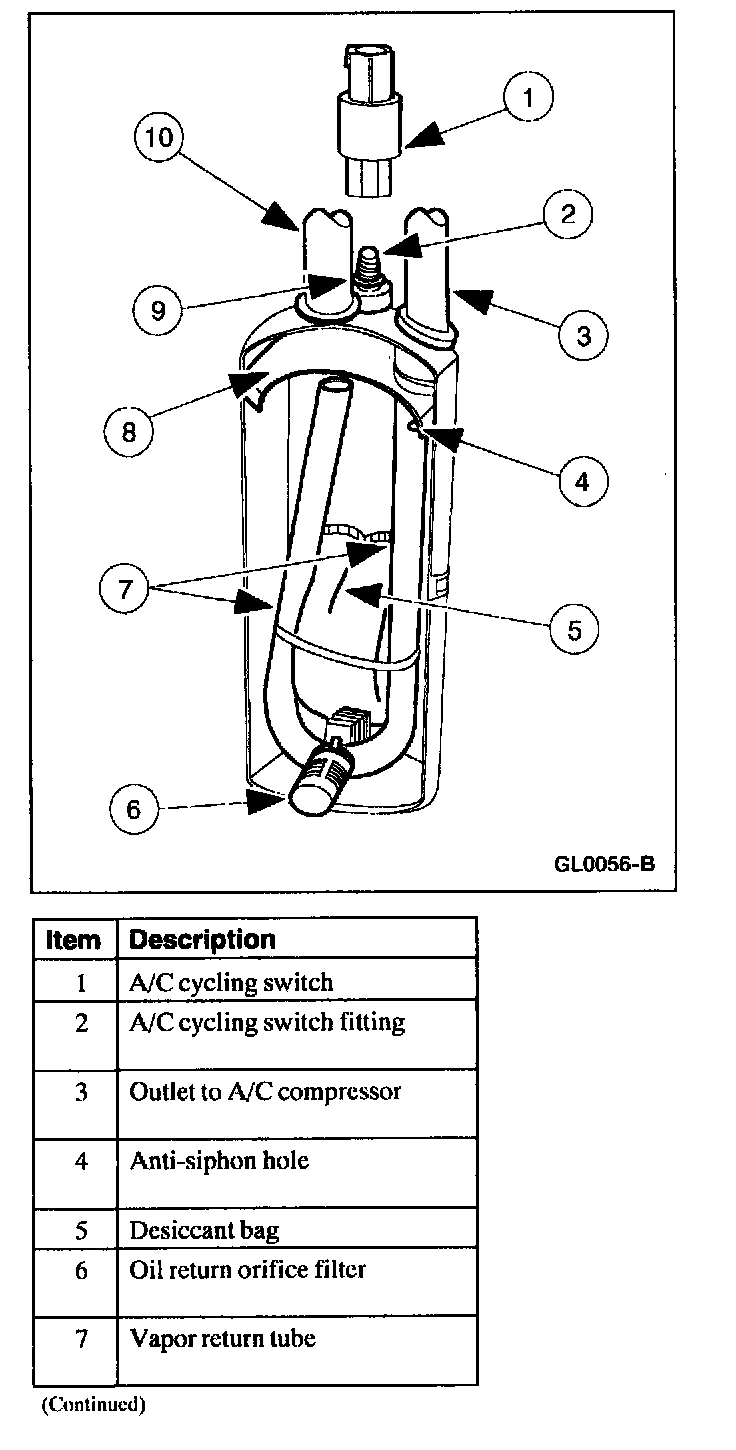 1
10
2
9
3
8
4
7
5
6
GL0056-B

| Item | Description |
|---|---|
| 1 | A/C cycling switch |
| 2 | A/C cycling switch fitting |
| 3 | Outlet to A/C compressor |
| 4 | Anti-siphon hole |
| 5 | Desiccant bag |
| 6 | Oil return orifice filter |
| 7 | Vapor return tube |

(Continued)