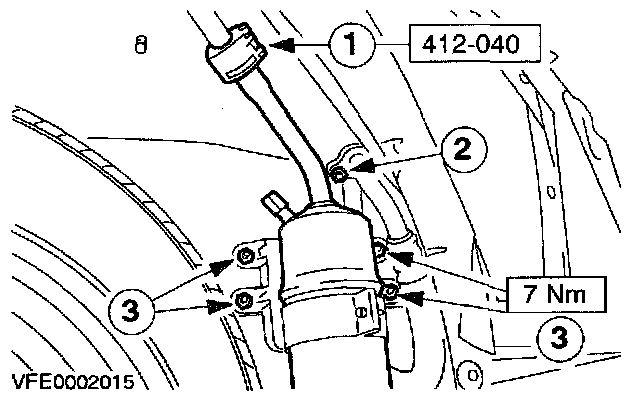 1

412-040

2

3

7 Nm

3

VFE0002015