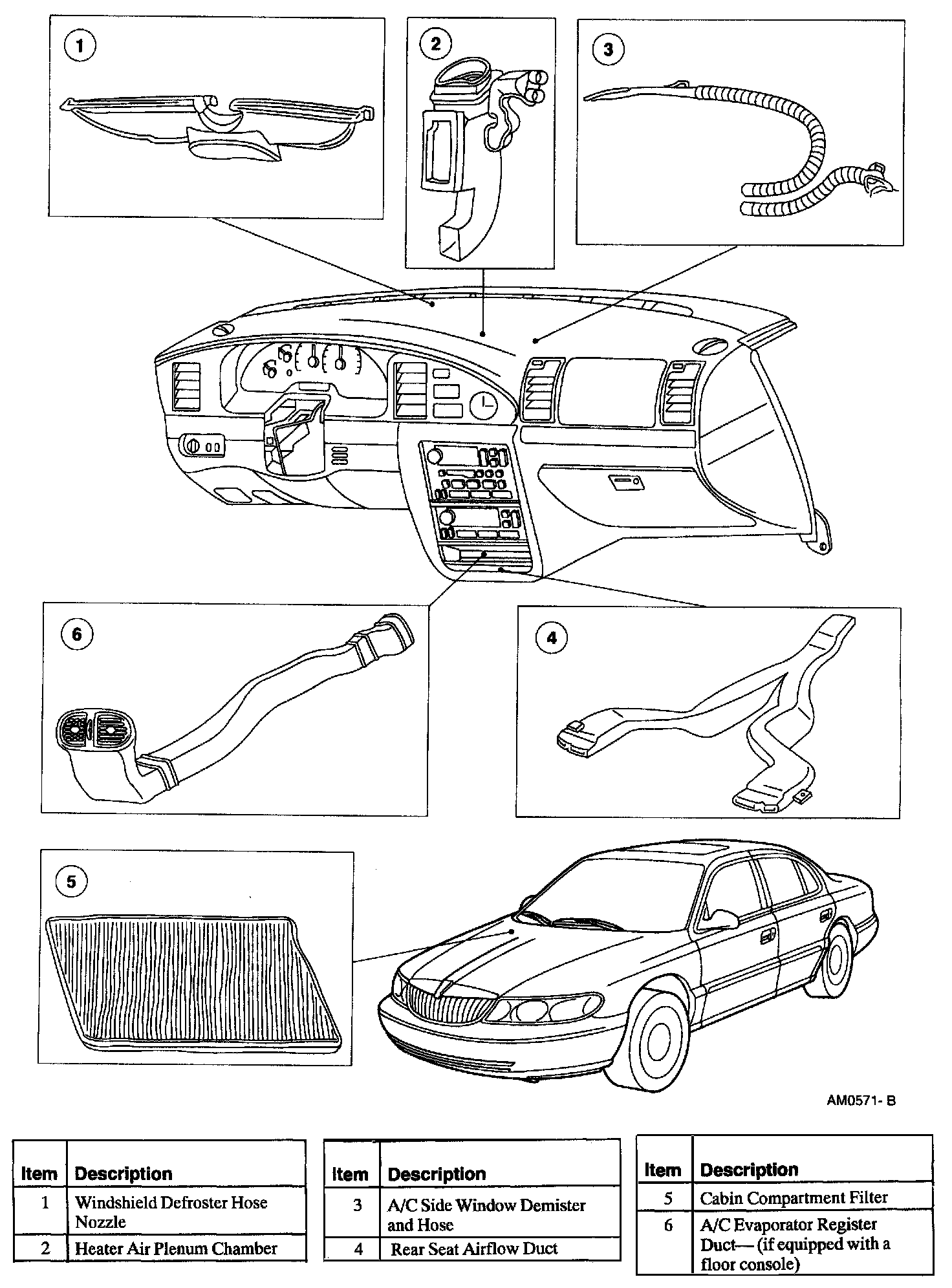 1

2

3

6

4

5

AM0571- B

| Item | Description |
|---|---|
| 1 | Windshield Defroster Hose Nozzle |
| 2 | Heater Air Plenum Chamber |

| Item | Description |
|---|---|
| 3 | A/C Side Window Demister and Hose |
| 4 | Rear Seat Airflow Duct |

| Item | Description |
|---|---|
| 5 | Cabin Compartment Filter |
| 6 | A/C Evaporator Register Duct— (if equipped with a floor console) |