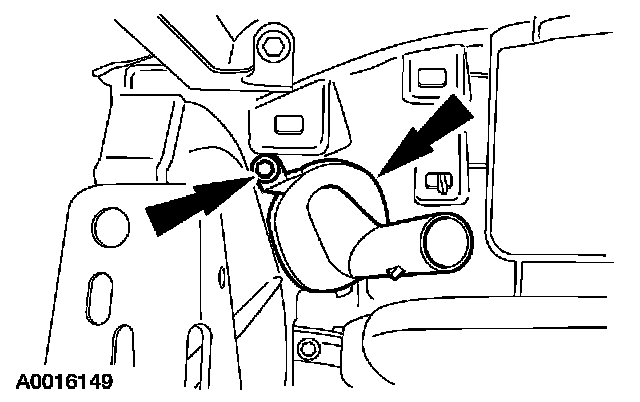 A0016149