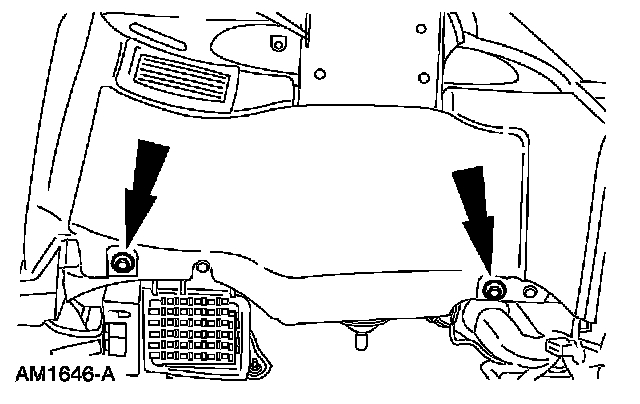 AM1646-A