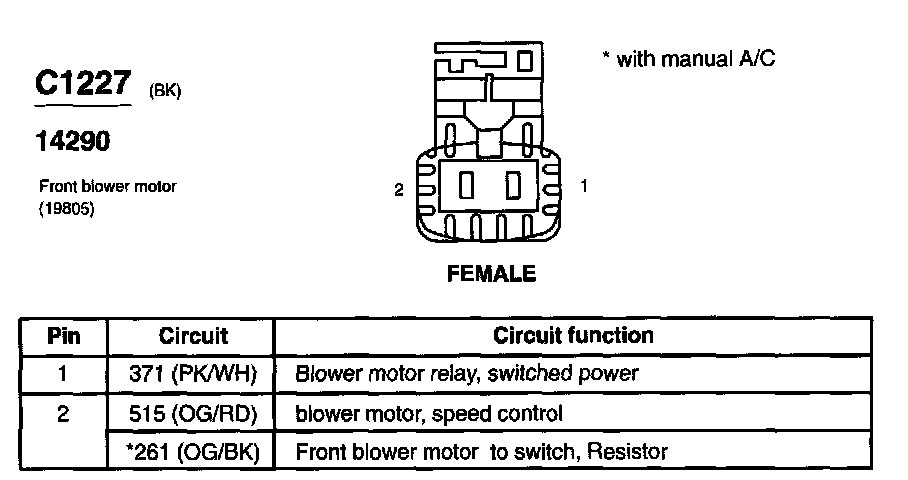 C1227 (BK)

14290

Front blower motor (19805)

* with manual A/C

2

1

FEMALE

| Pin | Circuit | Circuit function |
|---|---|---|
| 1 | 371 (PK/WH) | Blower motor relay, switched power |
| 2 | 515 (OG/RD) | blower motor, speed control |
| | *261 (OG/BK) | Front blower motor to switch, Resistor |