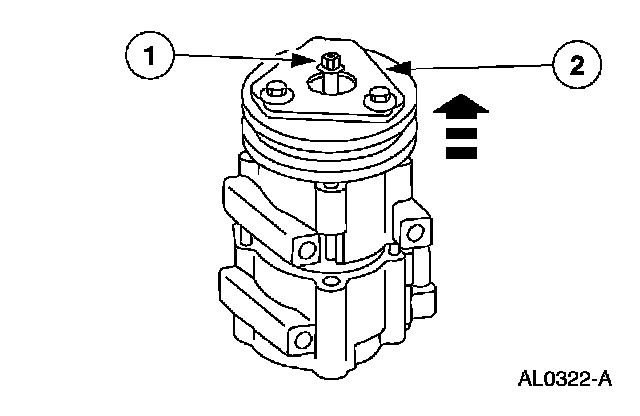 1

2

AL0322-A