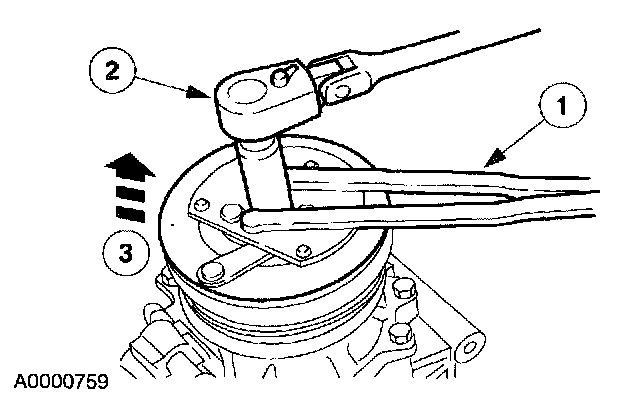 2
1
3
A0000759