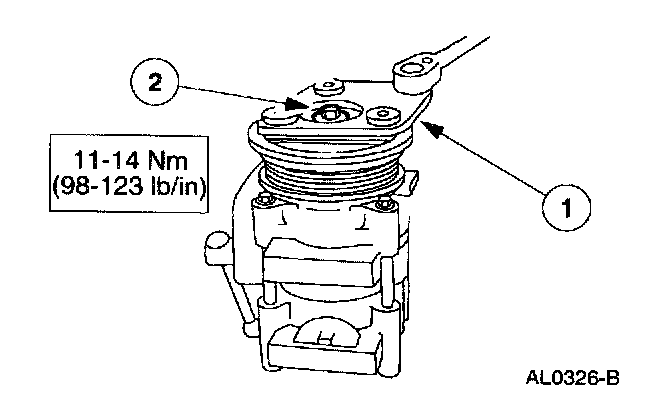 2

11-14 Nm
(98-123 lb/in)

1

AL0326-B