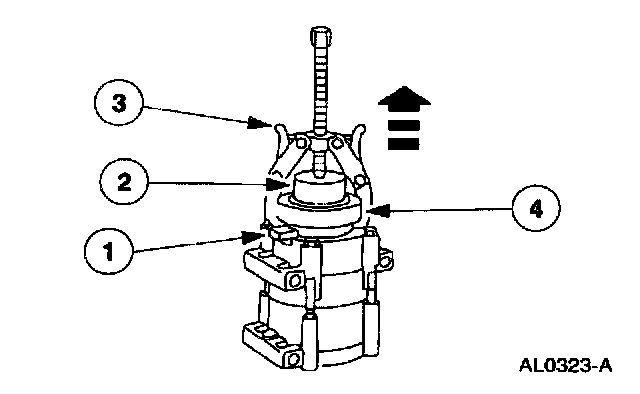 3

2

4

1

AL0323-A