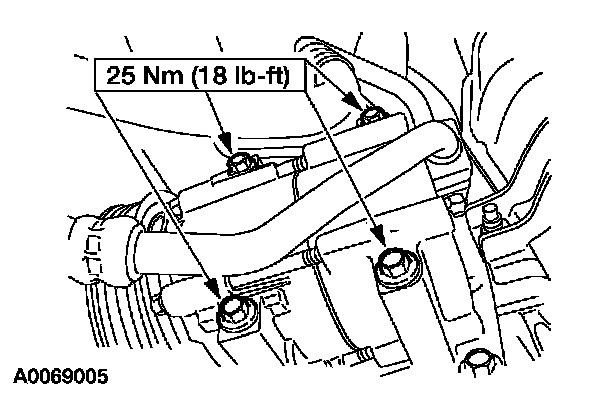 25 Nm (18 lb-ft)

A0069005