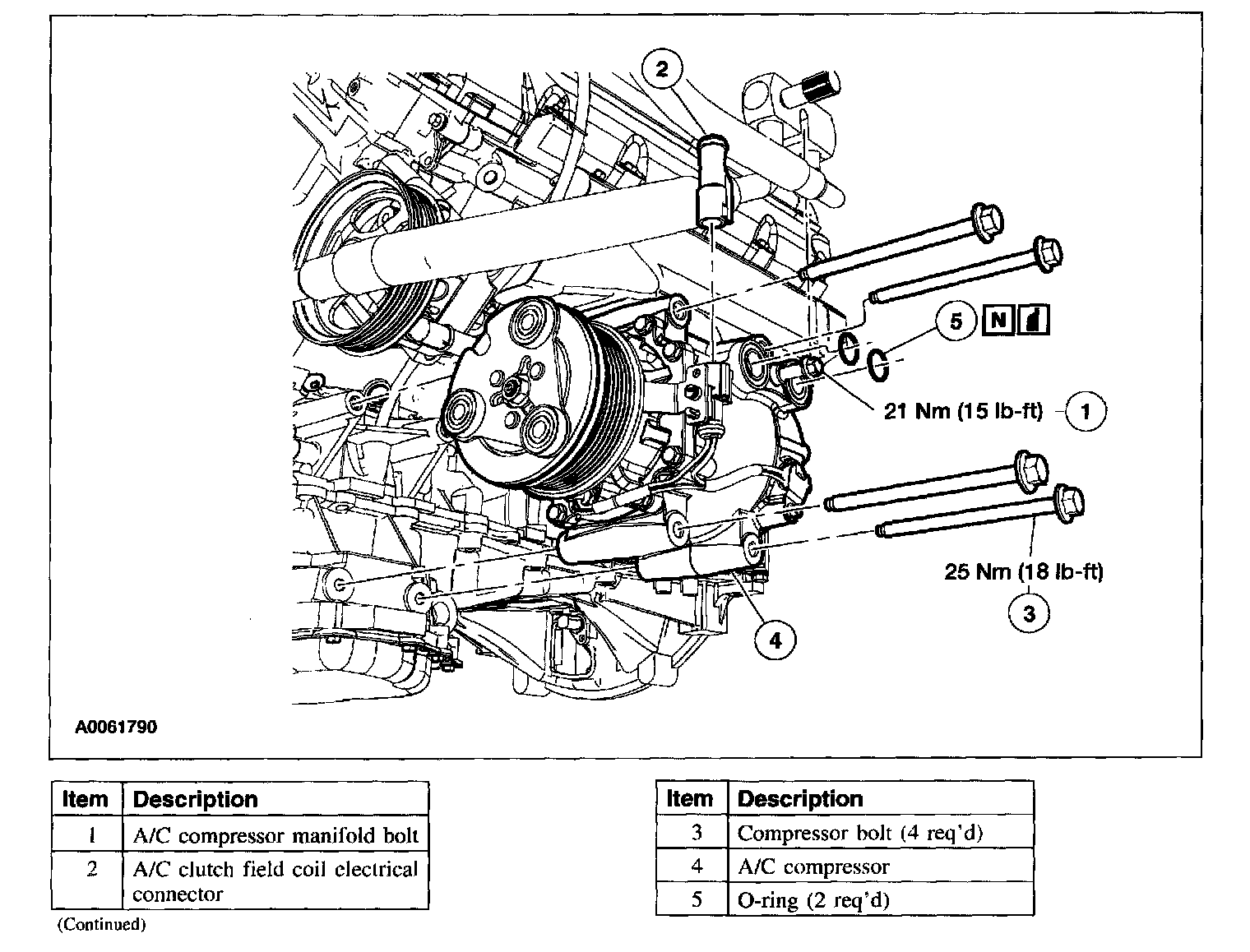 2

5 N

21 Nm (15 lb-ft) 1

25 Nm (18 lb-ft)

3

4

A0061790

| Item | Description |
|---|---|
| 1 | A/C compressor manifold bolt |
| 2 | A/C clutch field coil electrical connector |

(Continued)

| Item | Description |
|---|---|
| 3 | Compressor bolt (4 req'd) |
| 4 | A/C compressor |
| 5 | O-ring (2 req'd) |