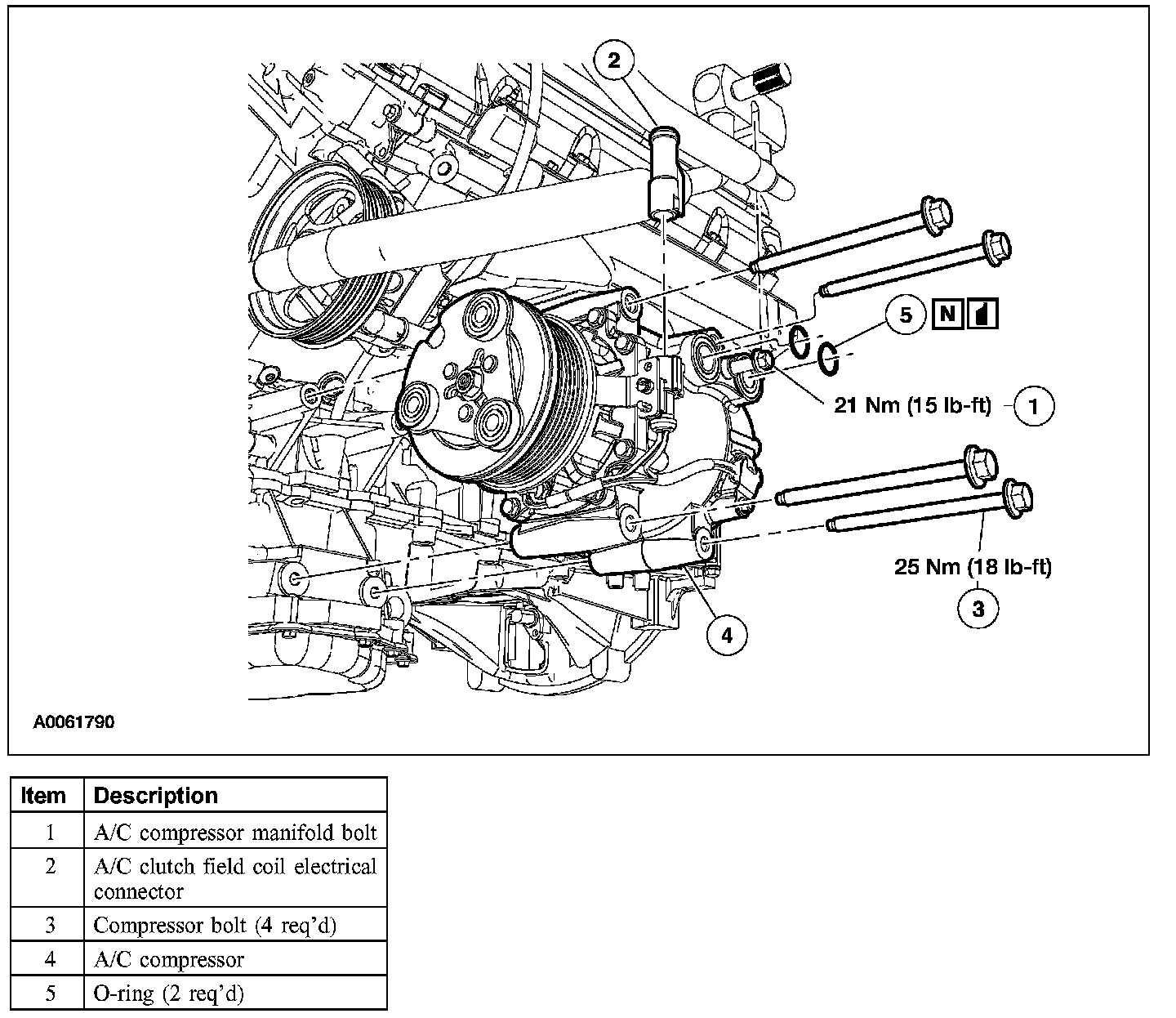 2

5 N

21 Nm (15 lb-ft) 1

25 Nm (18 lb-ft)

3

4

A0061790

| Item | Description |
|---|---|
| 1 | A/C compressor manifold bolt |
| 2 | A/C clutch field coil electrical connector |
| 3 | Compressor bolt (4 req'd) |
| 4 | A/C compressor |
| 5 | O-ring (2 req'd) |