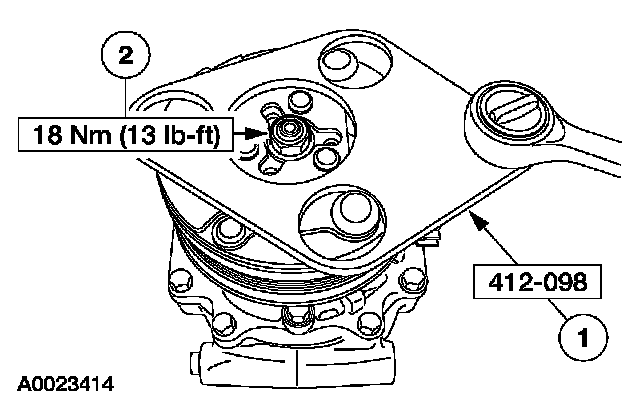 2

18 Nm (13 lb-ft)

412-098

1

A0023414