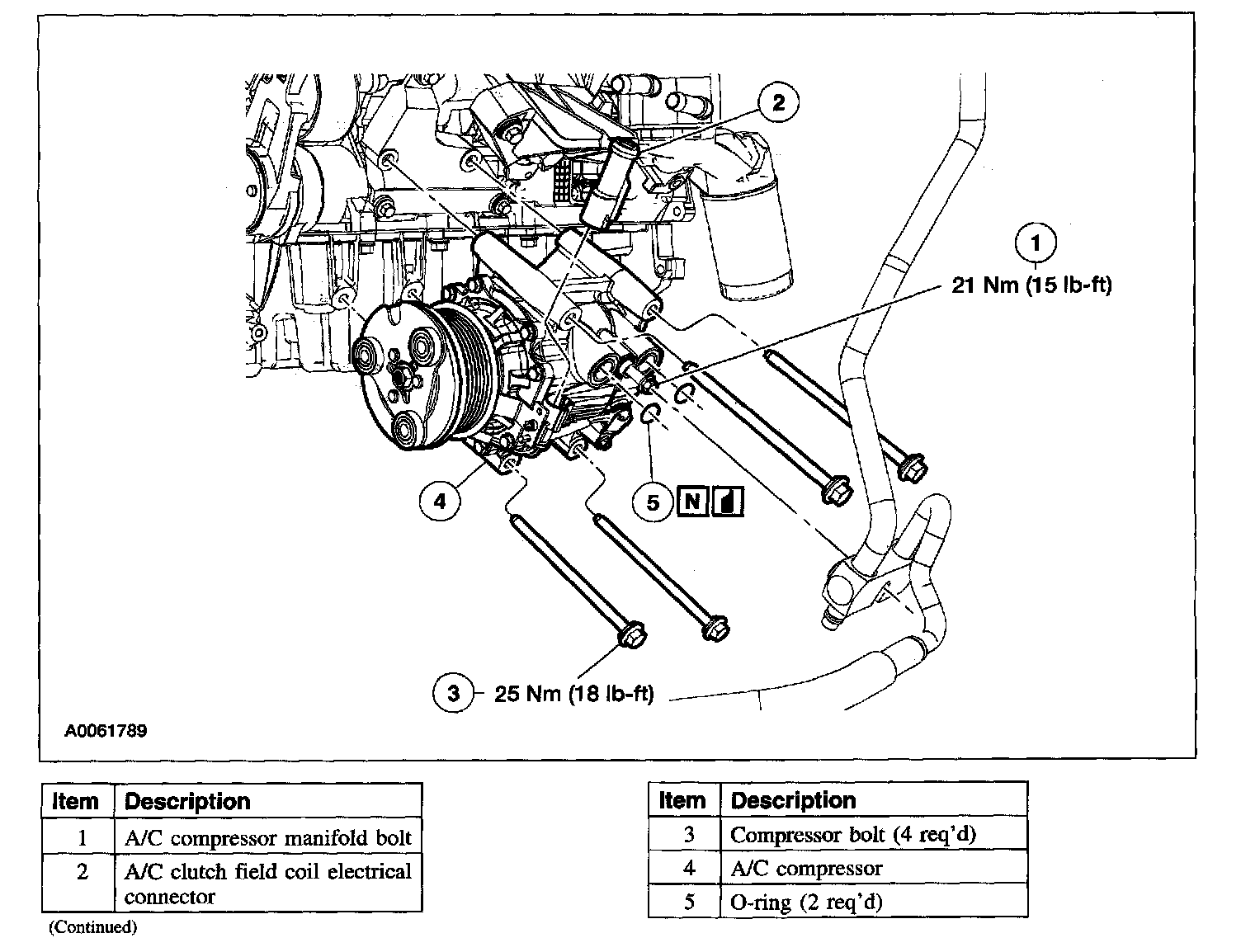 2

1

21 Nm (15 lb-ft)

4

5 N

3 25 Nm (18 lb-ft)

A0061789

| Item | Description |
|---|---|
| 1 | A/C compressor manifold bolt |
| 2 | A/C clutch field coil electrical connector |

(Continued)

| Item | Description |
|---|---|
| 3 | Compressor bolt (4 req'd) |
| 4 | A/C compressor |
| 5 | O-ring (2 req'd) |