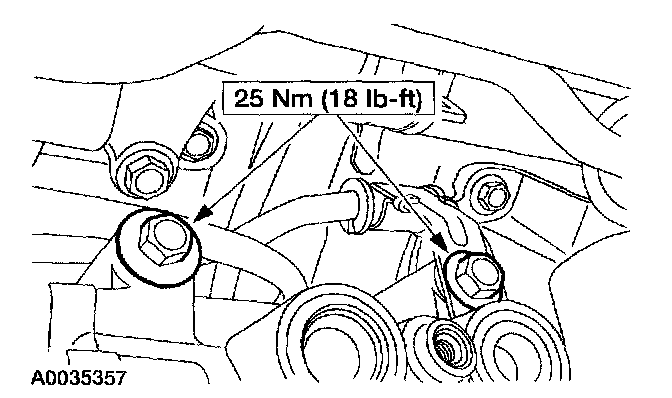 25 Nm (18 lb-ft)

A0035357