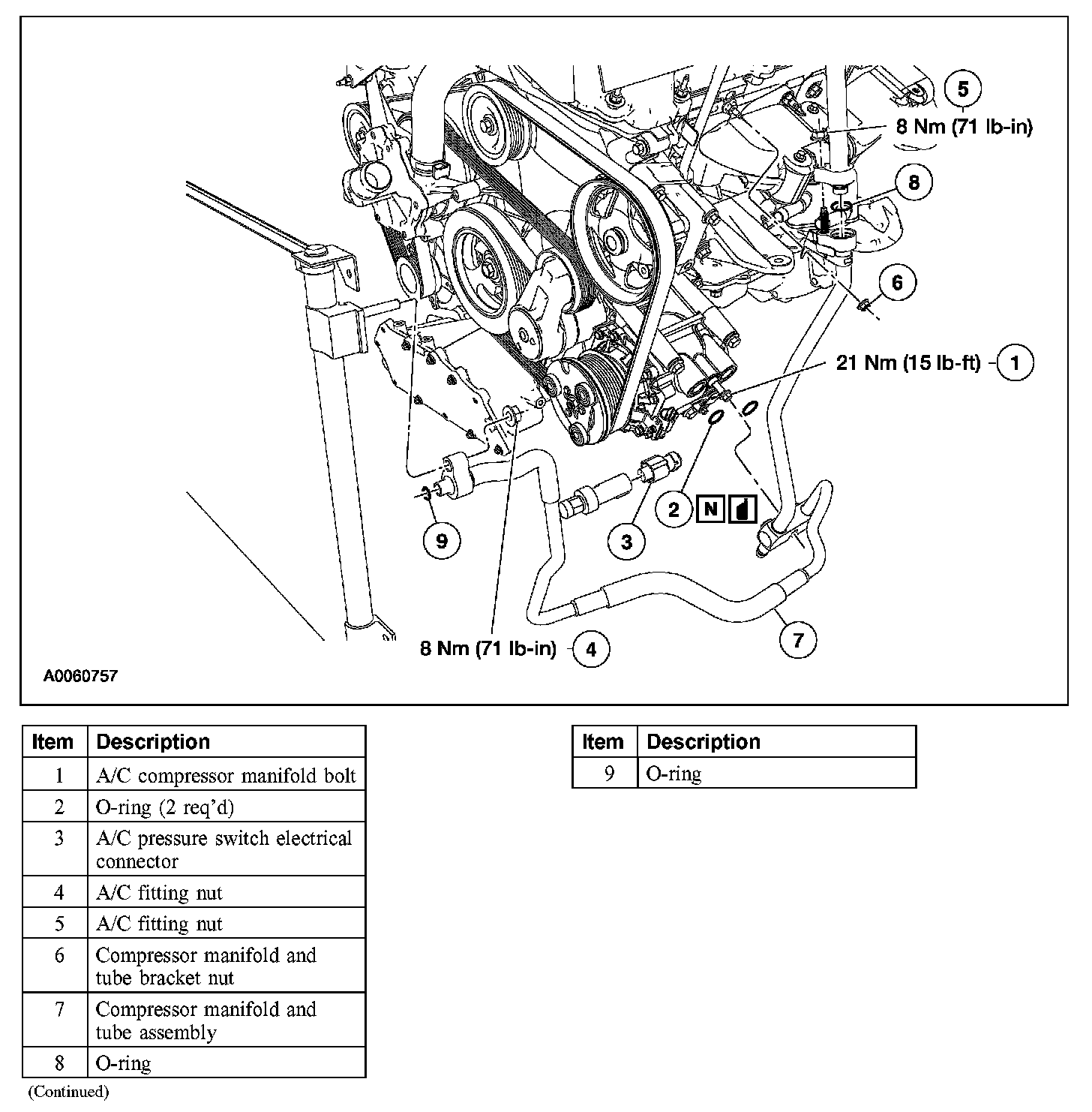 5
8 Nm (71 lb-in)
8
6
21 Nm (15 lb-ft)
1
2 N
9
3
7
8 Nm (71 lb-in)
4
A0060757

| Item | Description |
|---|---|
| 1 | A/C compressor manifold bolt |
| 2 | O-ring (2 req'd) |
| 3 | A/C pressure switch electrical connector |
| 4 | A/C fitting nut |
| 5 | A/C fitting nut |
| 6 | Compressor manifold and tube bracket nut |
| 7 | Compressor manifold and tube assembly |
| 8 | O-ring |

(Continued)

| Item | Description |
|---|---|
| 9 | O-ring |