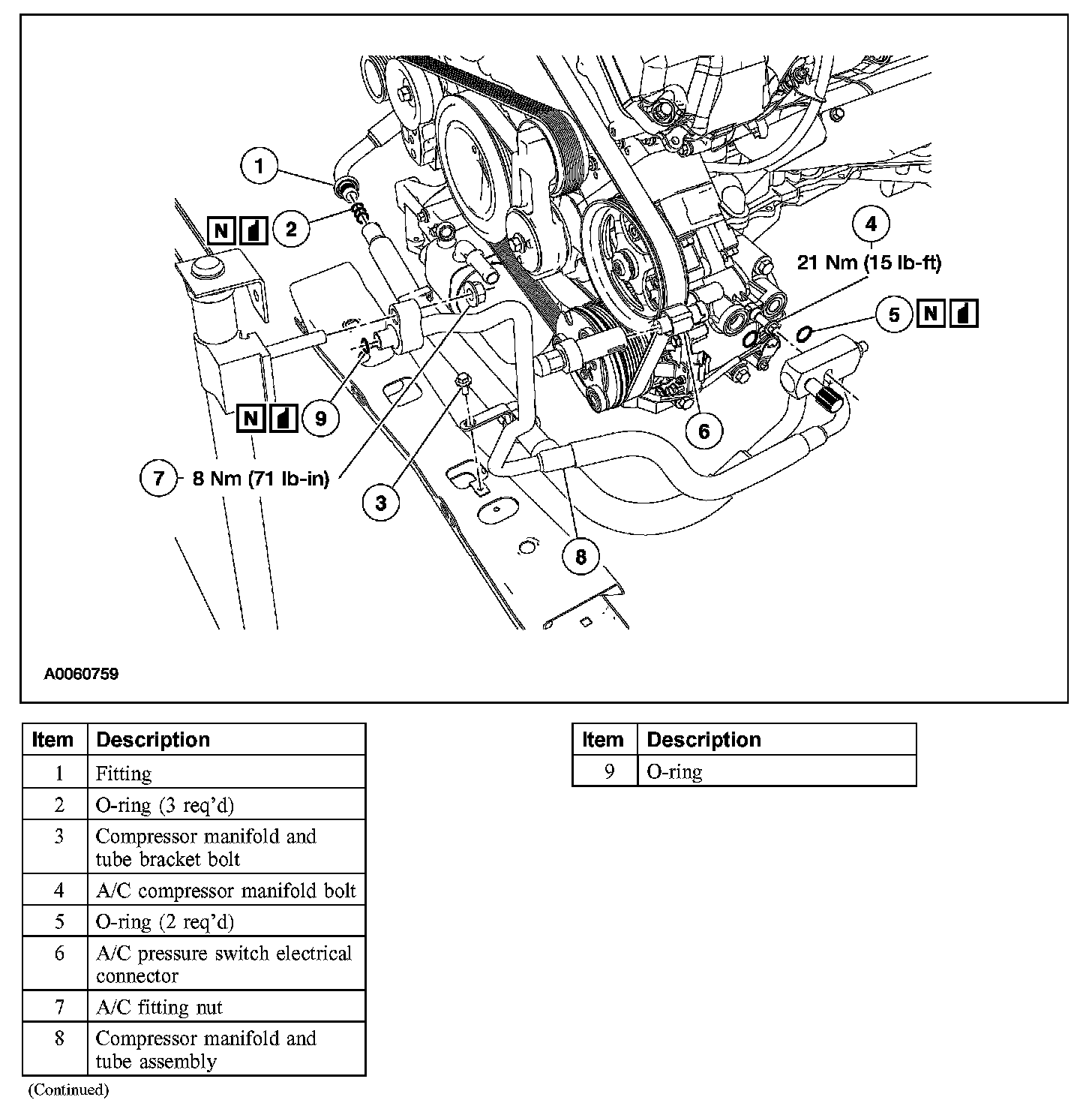 1

N 2

4
21 Nm (15 lb-ft)

5 N

N 9

6

7 8 Nm (71 lb-in)

3

8

A0060759

| Item | Description |
|---|---|
| 1 | Fitting |
| 2 | O-ring (3 req'd) |
| 3 | Compressor manifold and tube bracket bolt |
| 4 | A/C compressor manifold bolt |
| 5 | O-ring (2 req'd) |
| 6 | A/C pressure switch electrical connector |
| 7 | A/C fitting nut |
| 8 | Compressor manifold and tube assembly |

(Continued)

| Item | Description |
|---|---|
| 9 | O-ring |