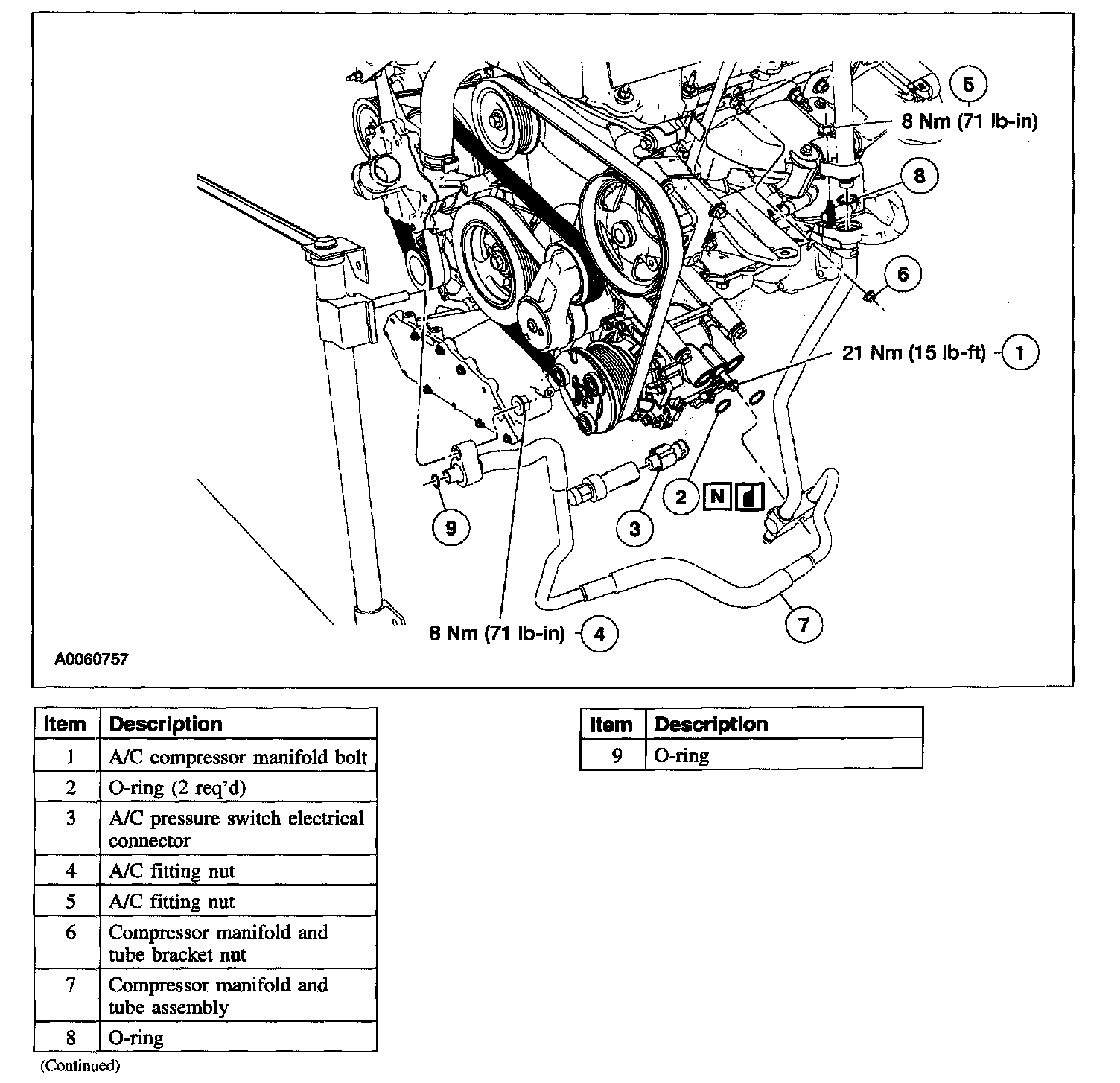 5
8 Nm (71 lb-in)
8
6
21 Nm (15 lb-ft) 1
2 N
3
9
7
8 Nm (71 lb-in) 4
A0060757

| Item | Description |
|---|---|
| 1 | A/C compressor manifold bolt |
| 2 | O-ring (2 req'd) |
| 3 | A/C pressure switch electrical connector |
| 4 | A/C fitting nut |
| 5 | A/C fitting nut |
| 6 | Compressor manifold and tube bracket nut |
| 7 | Compressor manifold and tube assembly |
| 8 | O-ring |

(Continued)

| Item | Description |
|---|---|
| 9 | O-ring |