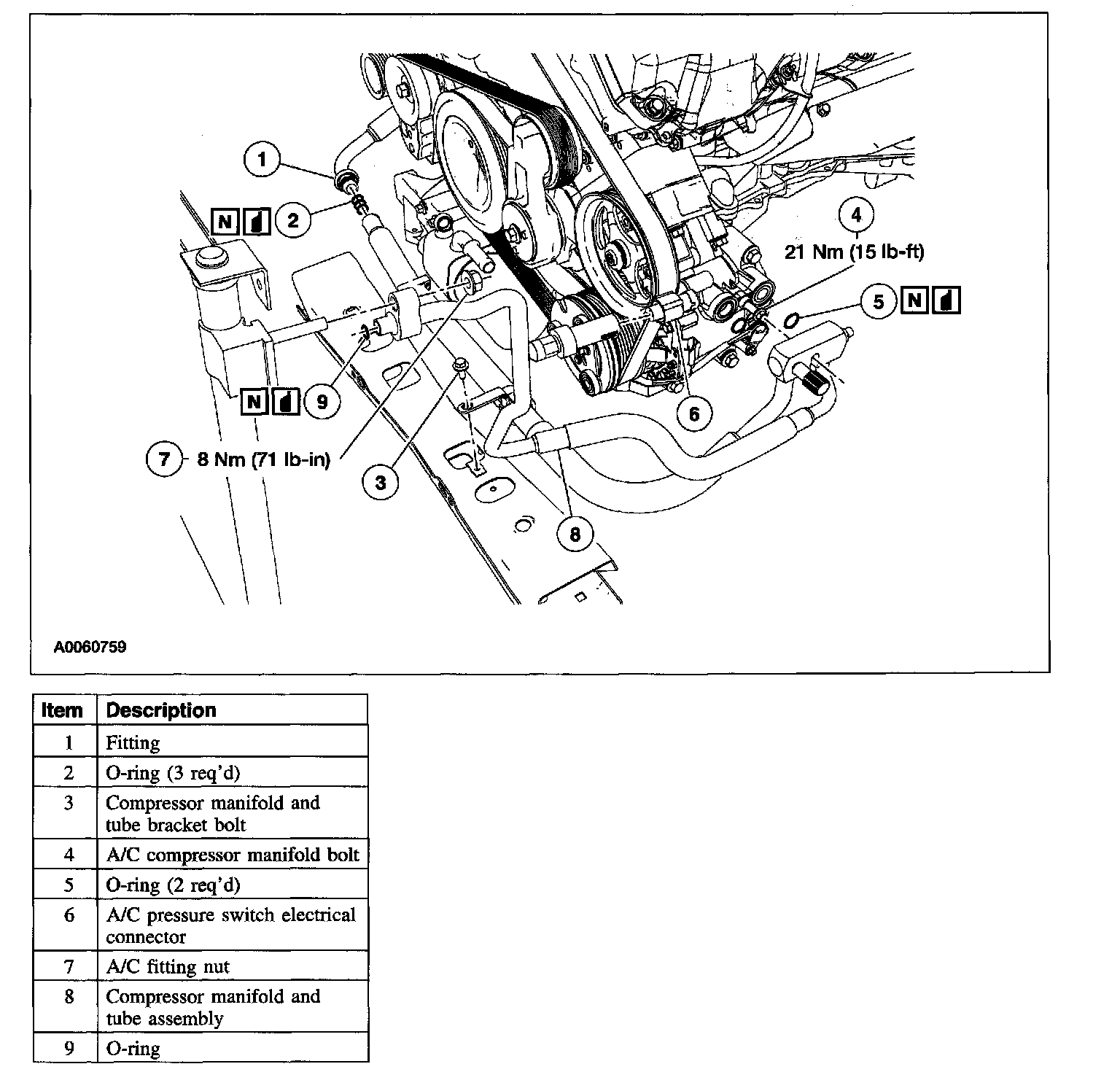 1

N 2

4

21 Nm (15 lb-ft)

5 N

N 9

6

7 8 Nm (71 lb-in)

3

8

A0060759

| Item | Description |
|---|---|
| 1 | Fitting |
| 2 | O-ring (3 req'd) |
| 3 | Compressor manifold and tube bracket bolt |
| 4 | A/C compressor manifold bolt |
| 5 | O-ring (2 req'd) |
| 6 | A/C pressure switch electrical connector |
| 7 | A/C fitting nut |
| 8 | Compressor manifold and tube assembly |
| 9 | O-ring |