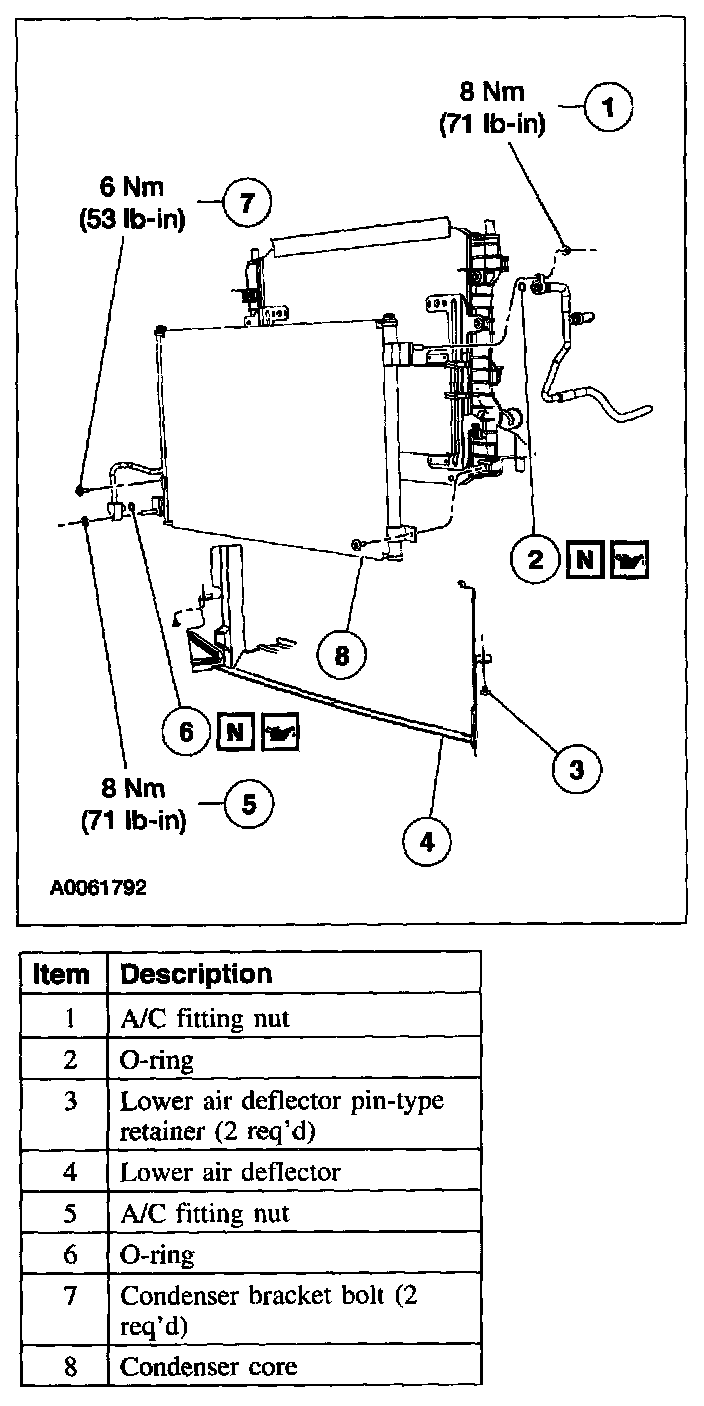 8 Nm
(71 lb-in)
1

6 Nm
(53 lb-in)
7

2 N

8

6 N

3

8 Nm
(71 lb-in)
5

4

A0061792

| Item | Description |
|---|---|
| 1 | A/C fitting nut |
| 2 | O-ring |
| 3 | Lower air deflector pin-type retainer (2 req'd) |
| 4 | Lower air deflector |
| 5 | A/C fitting nut |
| 6 | O-ring |
| 7 | Condenser bracket bolt (2 req'd) |
| 8 | Condenser core |