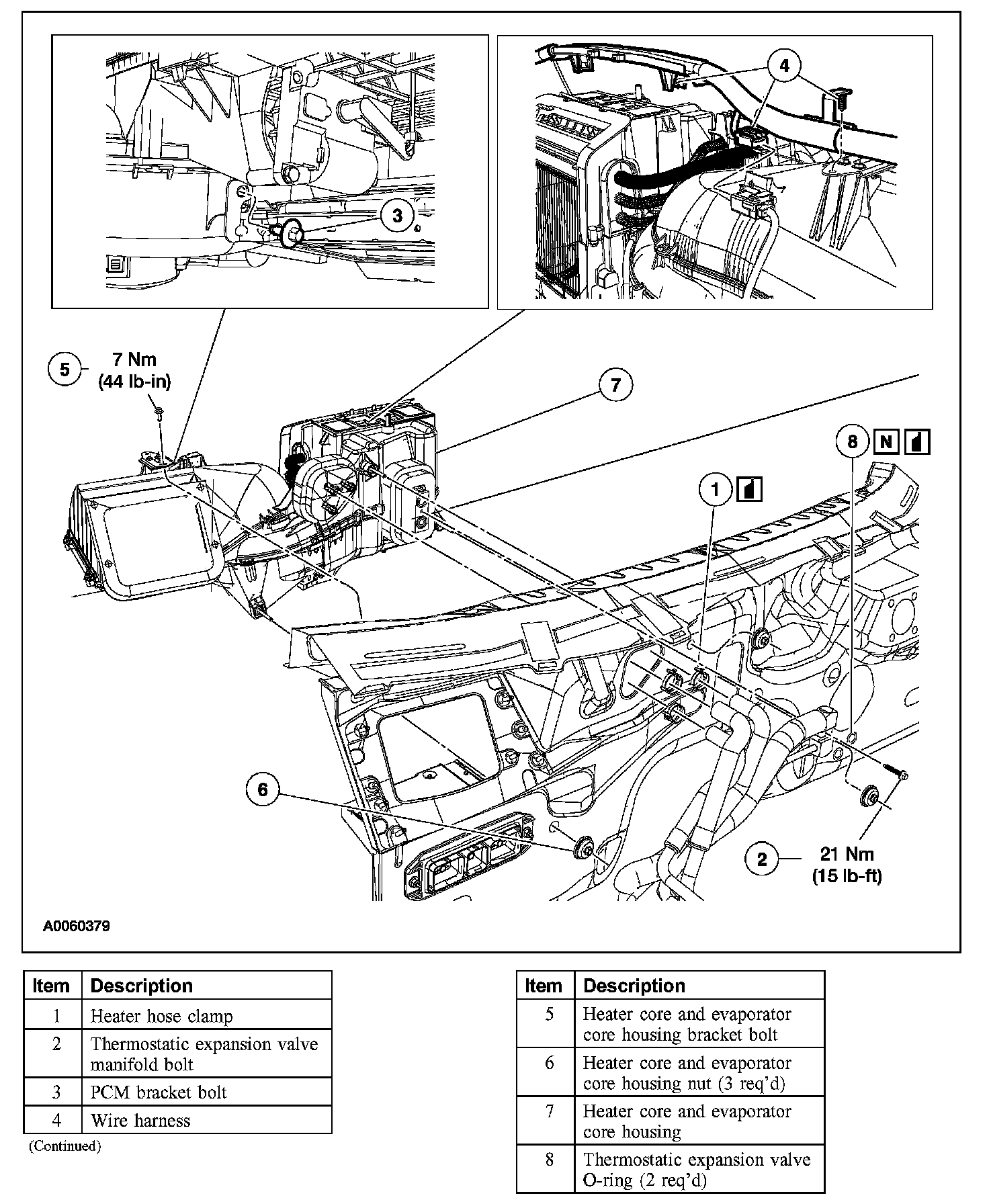 3

4

5 7 Nm (44 lb-in)

7

8 N

1

6

2 21 Nm (15 lb-ft)

A0060379

| Item | Description |
|---|---|
| 1 | Heater hose clamp |
| 2 | Thermostatic expansion valve manifold bolt |
| 3 | PCM bracket bolt |
| 4 | Wire harness |

(Continued)

| Item | Description |
|---|---|
| 5 | Heater core and evaporator core housing bracket bolt |
| 6 | Heater core and evaporator core housing nut (3 req'd) |
| 7 | Heater core and evaporator core housing |
| 8 | Thermostatic expansion valve O-ring (2 req'd) |