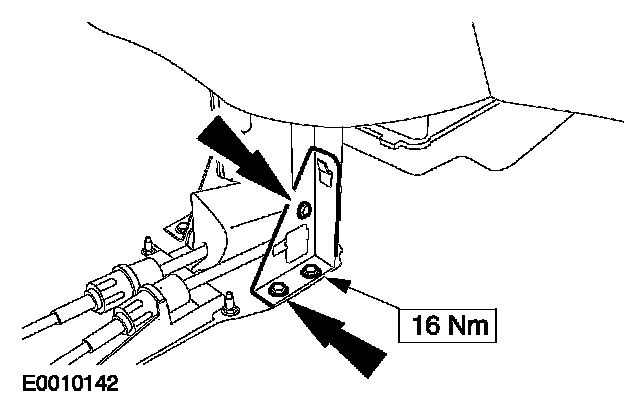 16 Nm

E0010142