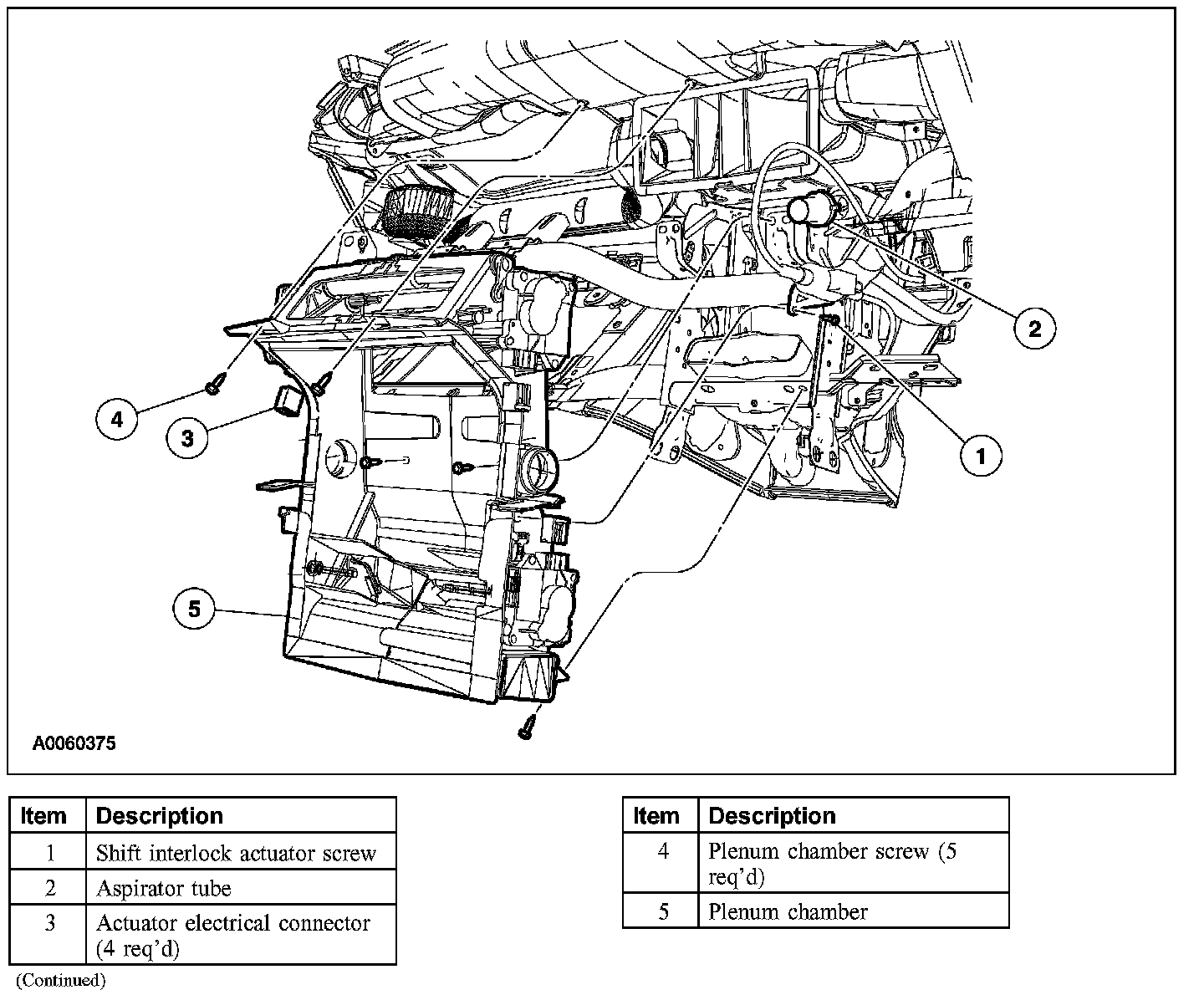 2

4

3

1

5

A0060375

| Item | Description |
|---|---|
| 1 | Shift interlock actuator screw |
| 2 | Aspirator tube |
| 3 | Actuator electrical connector (4 req'd) |

(Continued)

| Item | Description |
|---|---|
| 4 | Plenum chamber screw (5 req'd) |
| 5 | Plenum chamber |