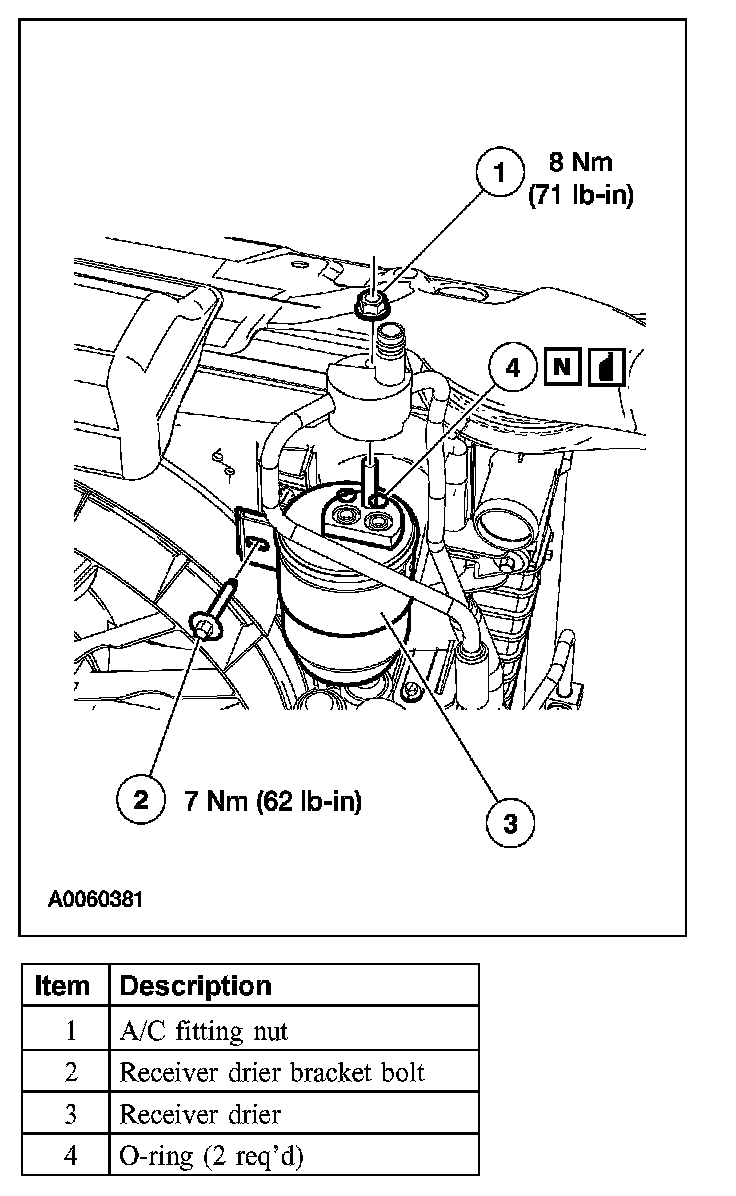 1 8 Nm (71 lb-in)

4 N

2 7 Nm (62 lb-in)

3

A0060381

| Item | Description |
|---|---|
| 1 | A/C fitting nut |
| 2 | Receiver drier bracket bolt |
| 3 | Receiver drier |
| 4 | O-ring (2 req'd) |