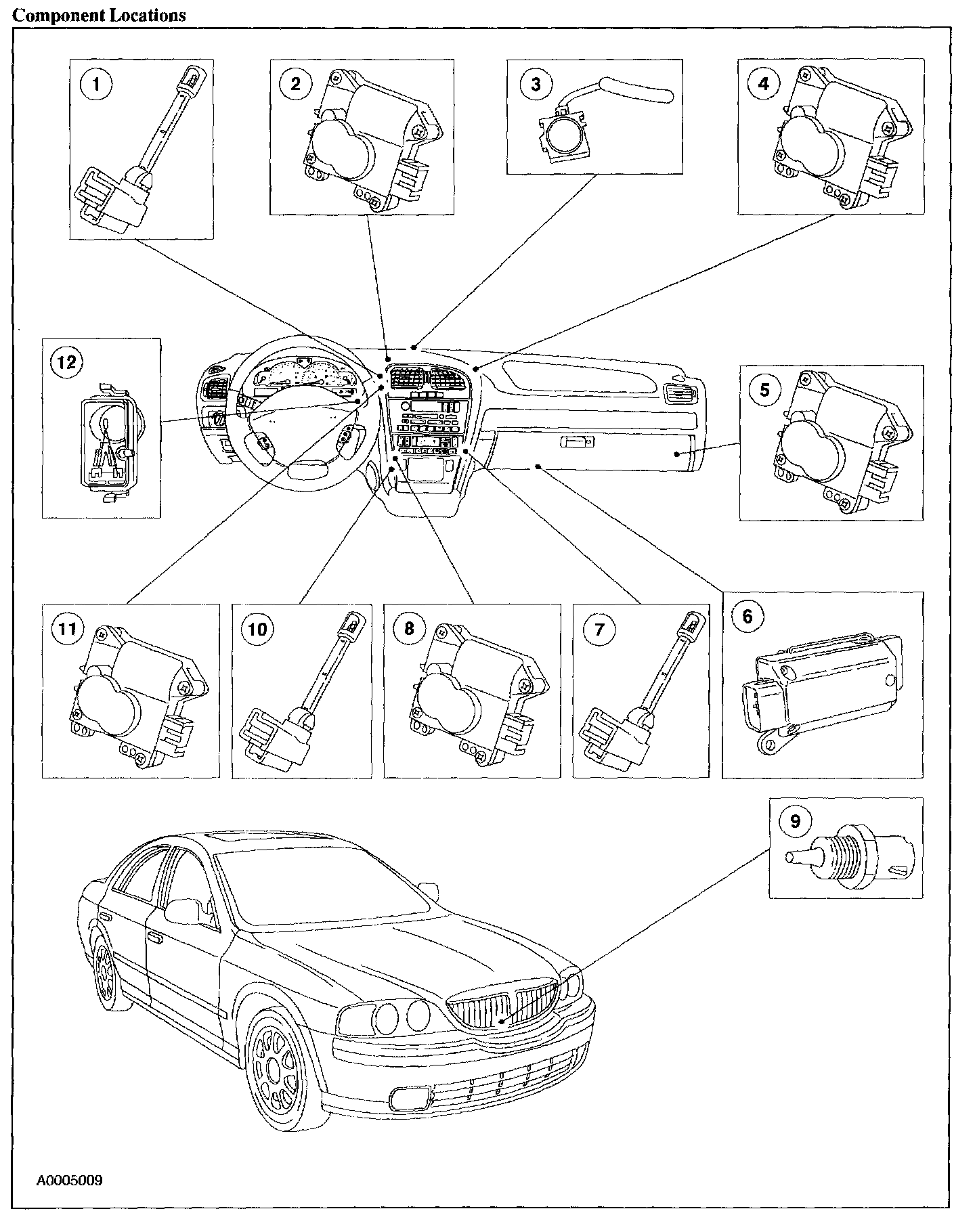 Component Locations

1

2

3

4

12

5

11

10

8

7

6

9

A0005009