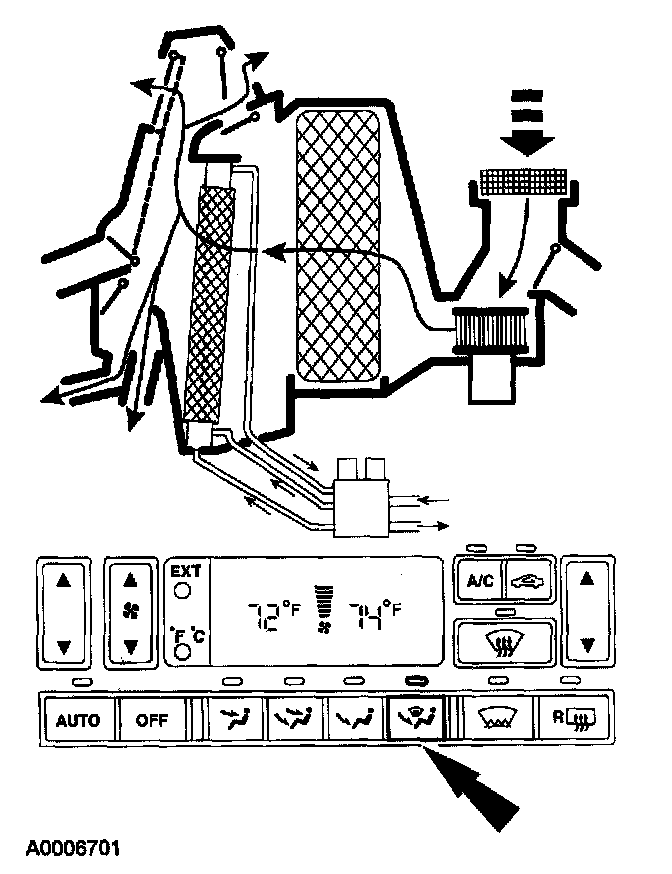 EXT

°F °C

72°F

74°F

A/C

AUTO

OFF

R

A0006701