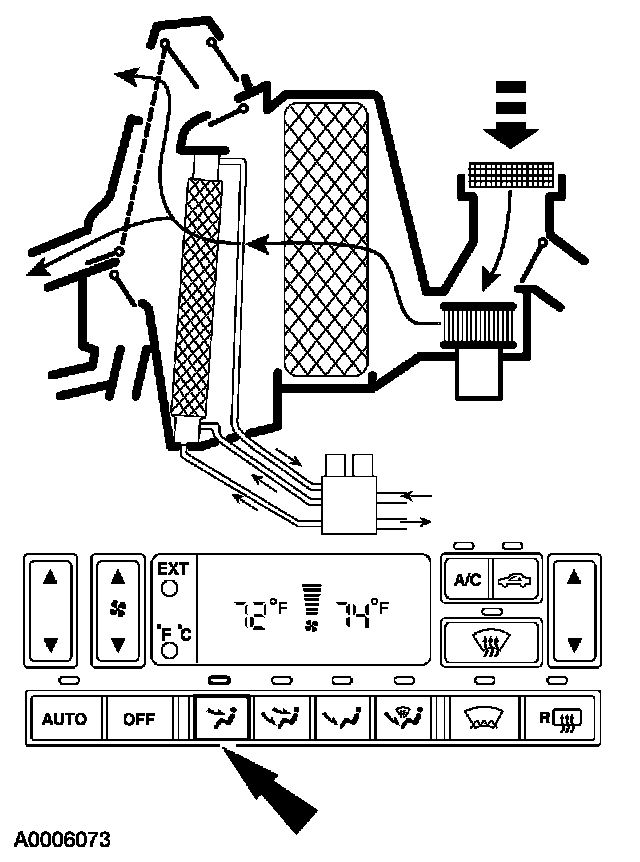 EXT
°F °C
72°F
74°F
A/C
AUTO
OFF
R
A0006073