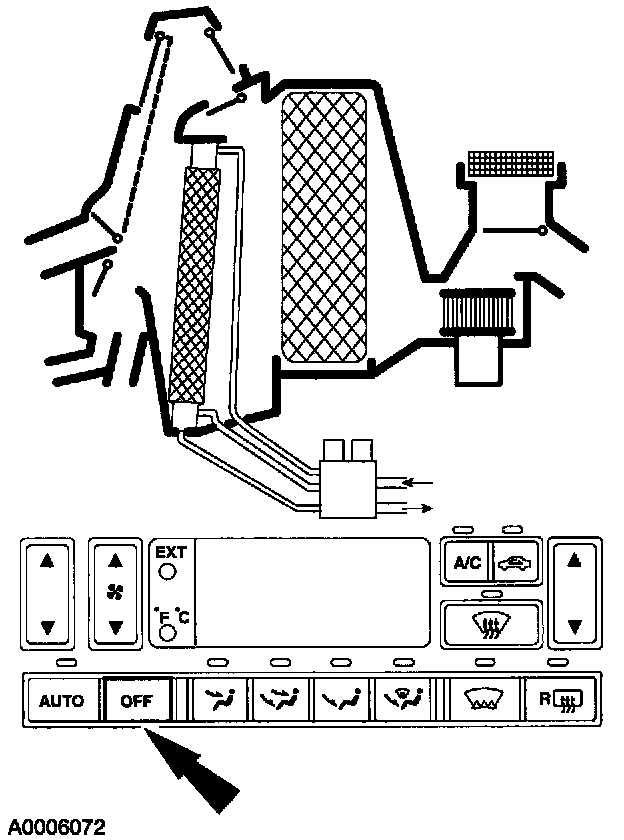 EXT
°F °C
A/C
AUTO
OFF
R
A0006072