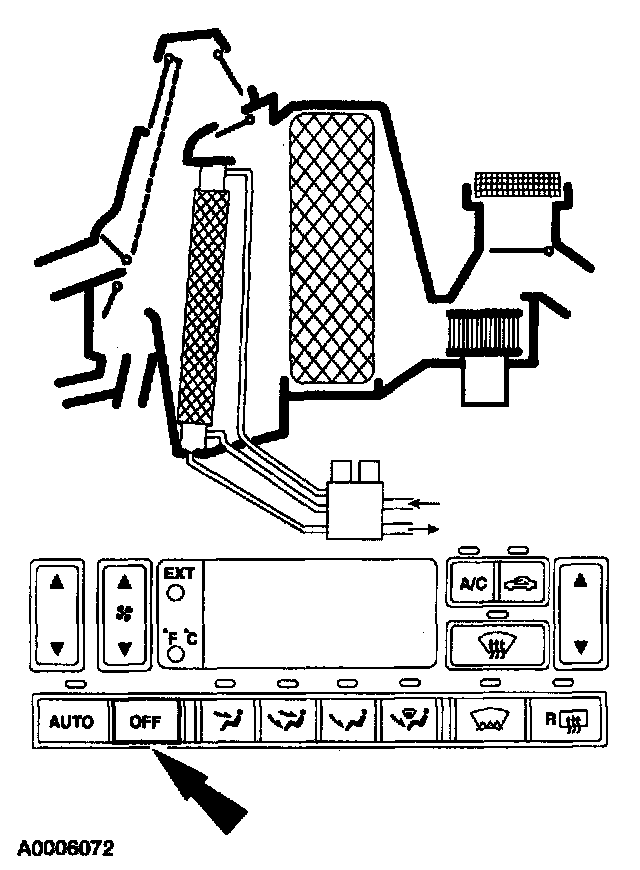 EXT

°F °C

A/C

AUTO

OFF

R

A0006072