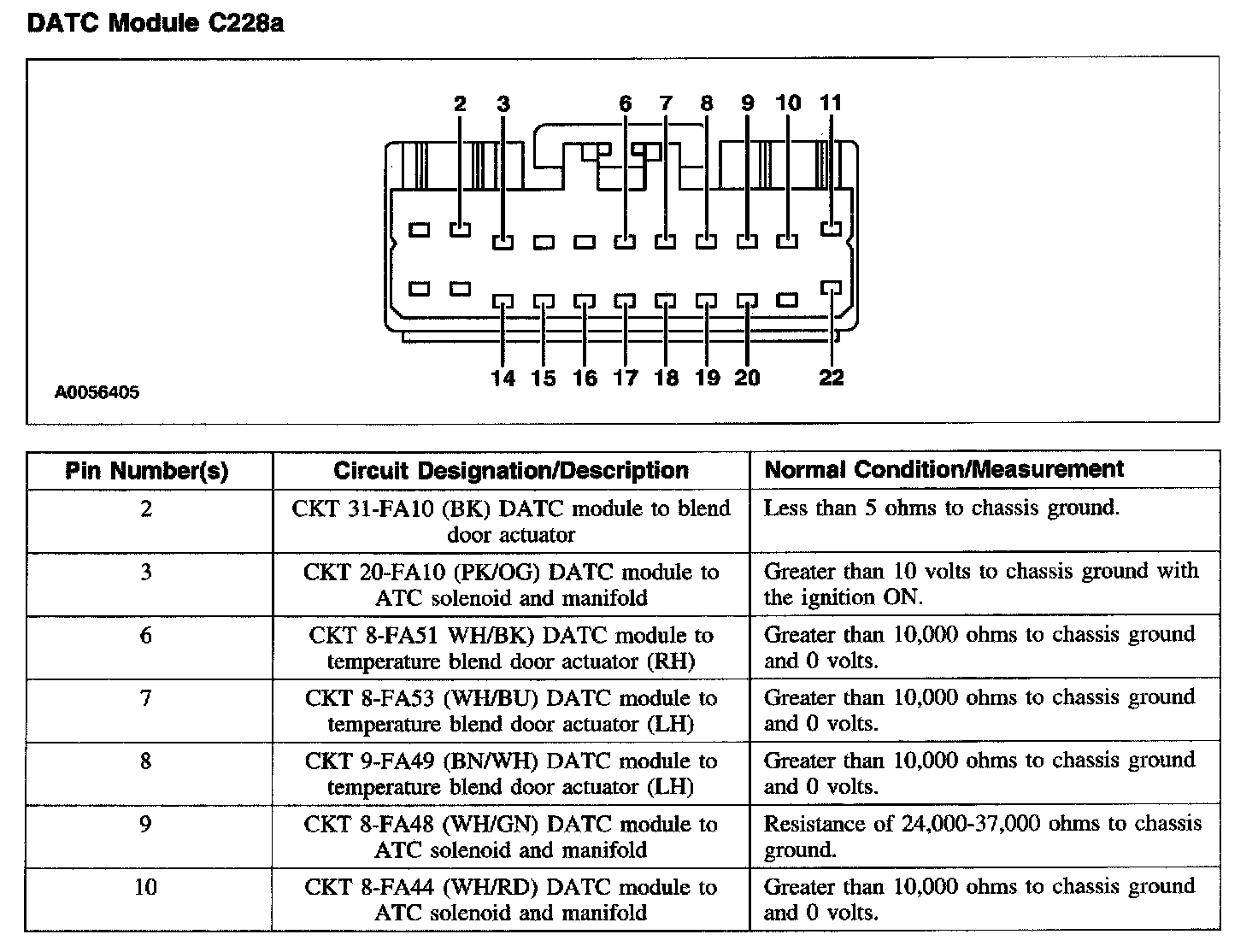 DATC Module C228a

2 3 6 7 8 9 10 11

14 15 16 17 18 19 20 22

A0056405

| Pin Number(s) | Circuit Designation/Description | Normal Condition/Measurement |
|---|---|---|
| 2 | CKT 31-FA10 (BK) DATC module to blend door actuator | Less than 5 ohms to chassis ground. |
| 3 | CKT 20-FA10 (PK/OG) DATC module to ATC solenoid and manifold | Greater than 10 volts to chassis ground with the ignition ON. |
| 6 | CKT 8-FA51 WH/BK) DATC module to temperature blend door actuator (RH) | Greater than 10,000 ohms to chassis ground and 0 volts. |
| 7 | CKT 8-FA53 (WH/BU) DATC module to temperature blend door actuator (LH) | Greater than 10,000 ohms to chassis ground and 0 volts. |
| 8 | CKT 9-FA49 (BN/WH) DATC module to temperature blend door actuator (LH) | Greater than 10,000 ohms to chassis ground and 0 volts. |
| 9 | CKT 8-FA48 (WH/GN) DATC module to ATC solenoid and manifold | Resistance of 24,000-37,000 ohms to chassis ground. |
| 10 | CKT 8-FA44 (WH/RD) DATC module to ATC solenoid and manifold | Greater than 10,000 ohms to chassis ground and 0 volts. |