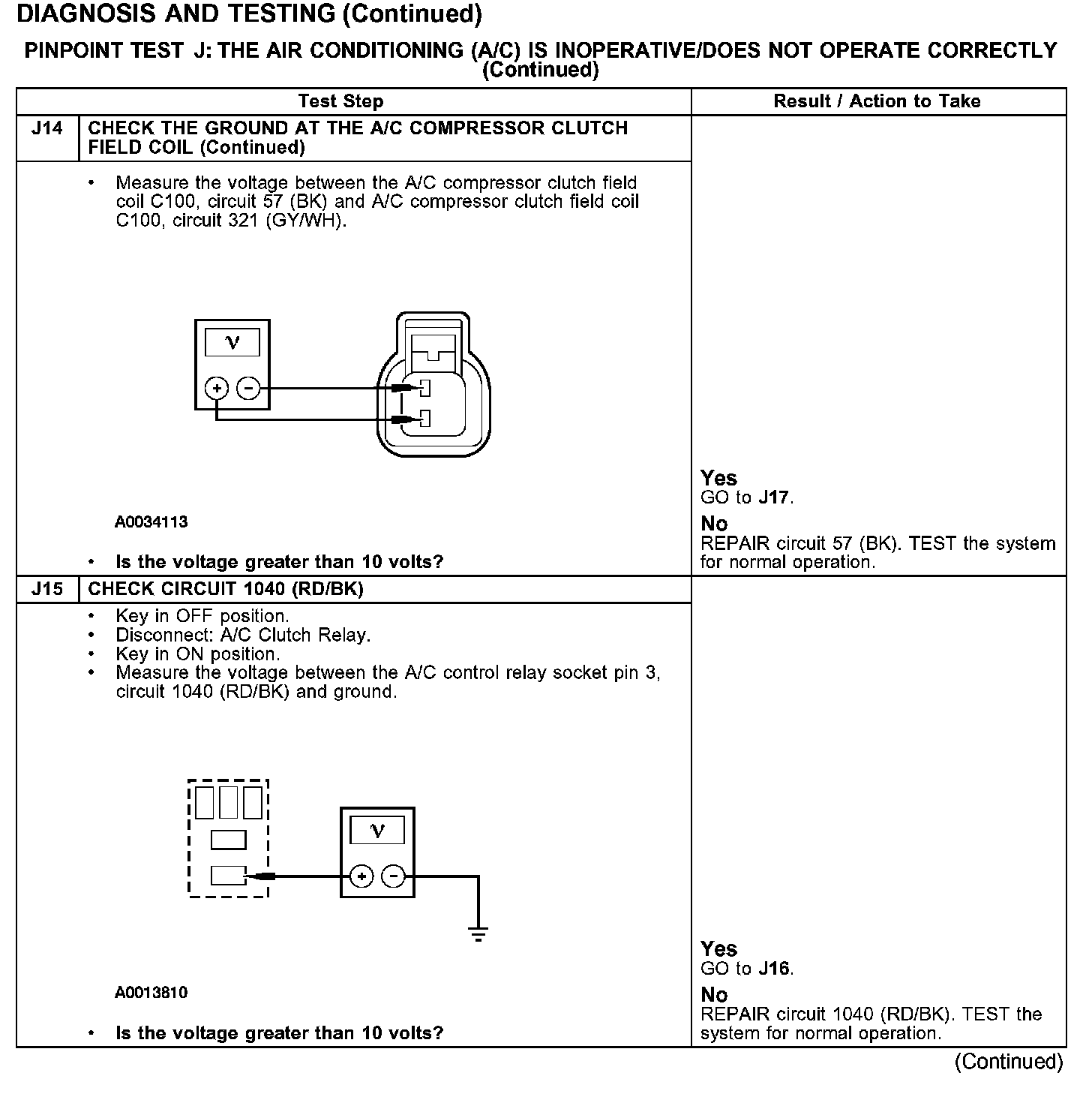 DIAGNOSIS AND TESTING (Continued)

PINPOINT TEST J: THE AIR CONDITIONING (A/C) IS INOPERATIVE/DOES NOT OPERATE CORRECTLY (Continued)

| | Test Step | Result / Action to Take |
|---|---|---|
| J14 | CHECK THE GROUND AT THE A/C COMPRESSOR CLUTCH FIELD COIL (Continued) | |
| | • Measure the voltage between the A/C compressor clutch field coil C100, circuit 57 (BK) and A/C compressor clutch field coil C100, circuit 321 (GY/WH). V + − A0034113 • Is the voltage greater than 10 volts? | Yes GO to J17. No REPAIR circuit 57 (BK). TEST the system for normal operation. |
| J15 | CHECK CIRCUIT 1040 (RD/BK) | |
| | • Key in OFF position. • Disconnect: A/C Clutch Relay. • Key in ON position. • Measure the voltage between the A/C control relay socket pin 3, circuit 1040 (RD/BK) and ground. V + − A0013810 • Is the voltage greater than 10 volts? | Yes GO to J16. No REPAIR circuit 1040 (RD/BK). TEST the system for normal operation. |

(Continued)